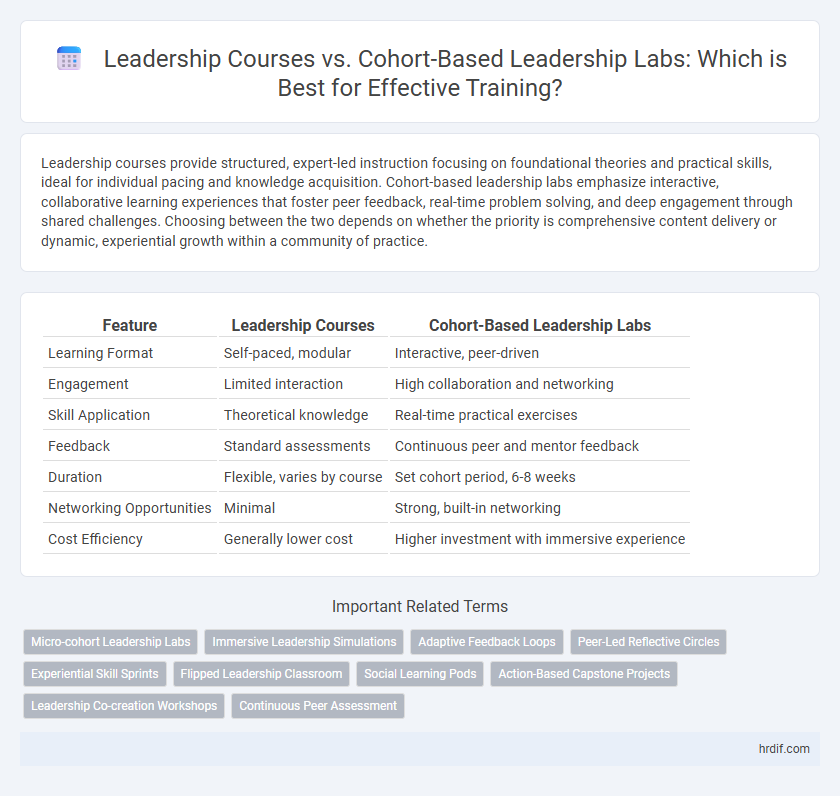 Leadership Courses vs. Cohort-Based Leadership Labs: Which is Best for Effective Training?

Leadership courses provide structured, expert-led instruction focusing on foundational theories and practical skills, ideal for individual pacing and knowledge acquisition. Cohort-based leadership labs emphasize interactive, collaborative learning experiences that foster peer feedback, real-time problem solving, and deep engagement through shared challenges. Choosing between the two depends on whether the priority is comprehensive content delivery or dynamic, experiential growth within a community of practice.

| Feature | Leadership Courses | Cohort-Based Leadership Labs |
|---|---|---|
| Learning Format | Self-paced, modular | Interactive, peer-driven |
| Engagement | Limited interaction | High collaboration and networking |
| Skill Application | Theoretical knowledge | Real-time practical exercises |
| Feedback | Standard assessments | Continuous peer and mentor feedback |
| Duration | Flexible, varies by course | Set cohort period, 6-8 weeks |
| Networking Opportunities | Minimal | Strong, built-in networking |
| Cost Efficiency | Generally lower cost | Higher investment with immersive experience |

Important Related Terms

Micro-cohort Leadership Labs
Immersive Leadership Simulations
Adaptive Feedback Loops
Peer-Led Reflective Circles
Experiential Skill Sprints
Flipped Leadership Classroom
Social Learning Pods
Action-Based Capstone Projects
Leadership Co-creation Workshops
Continuous Peer Assessment

hrdif.com