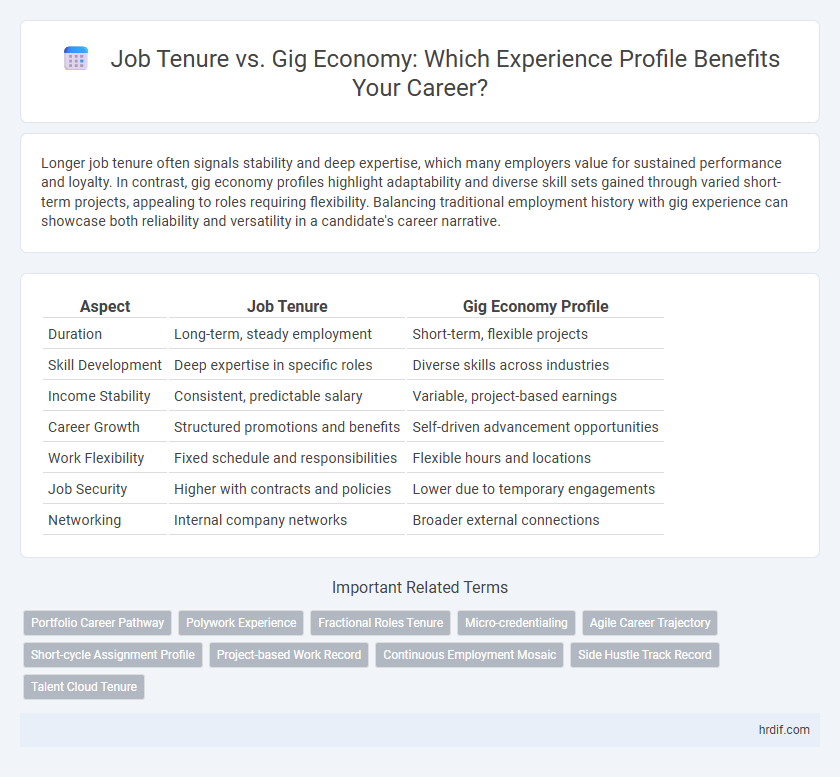 Job Tenure vs. Gig Economy: Which Experience Profile Benefits Your Career?

Longer job tenure often signals stability and deep expertise, which many employers value for sustained performance and loyalty. In contrast, gig economy profiles highlight adaptability and diverse skill sets gained through varied short-term projects, appealing to roles requiring flexibility. Balancing traditional employment history with gig experience can showcase both reliability and versatility in a candidate's career narrative.

| Aspect | Job Tenure | Gig Economy Profile |
|---|---|---|
| Duration | Long-term, steady employment | Short-term, flexible projects |
| Skill Development | Deep expertise in specific roles | Diverse skills across industries |
| Income Stability | Consistent, predictable salary | Variable, project-based earnings |
| Career Growth | Structured promotions and benefits | Self-driven advancement opportunities |
| Work Flexibility | Fixed schedule and responsibilities | Flexible hours and locations |
| Job Security | Higher with contracts and policies | Lower due to temporary engagements |
| Networking | Internal company networks | Broader external connections |

Important Related Terms

Portfolio Career Pathway
Polywork Experience
Fractional Roles Tenure
Micro-credentialing
Agile Career Trajectory
Short-cycle Assignment Profile
Project-based Work Record
Continuous Employment Mosaic
Side Hustle Track Record
Talent Cloud Tenure

hrdif.com