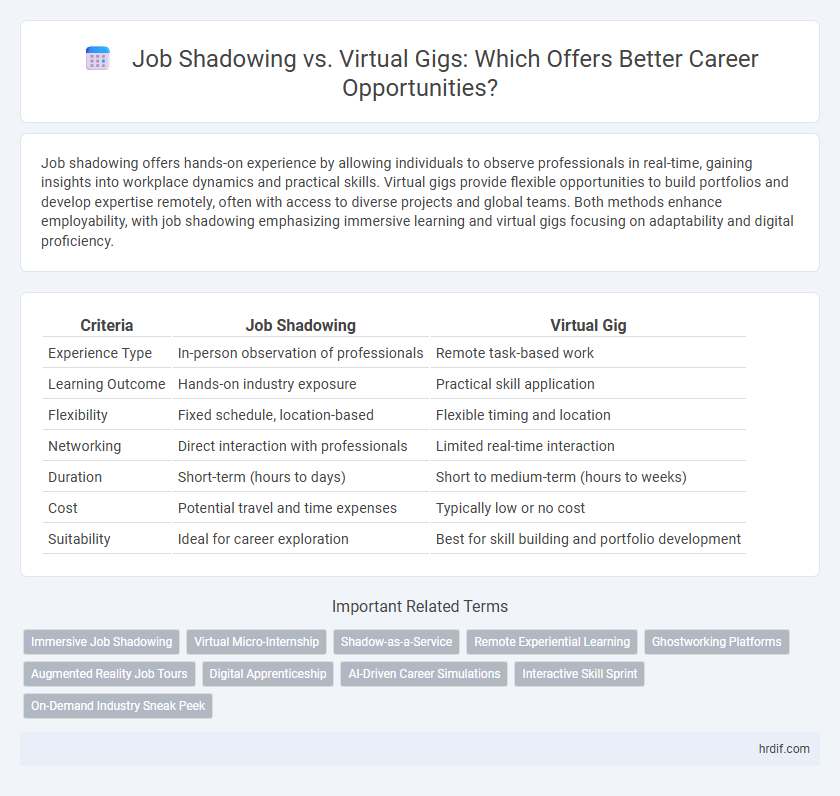 Job Shadowing vs. Virtual Gigs: Which Offers Better Career Opportunities?

Job shadowing offers hands-on experience by allowing individuals to observe professionals in real-time, gaining insights into workplace dynamics and practical skills. Virtual gigs provide flexible opportunities to build portfolios and develop expertise remotely, often with access to diverse projects and global teams. Both methods enhance employability, with job shadowing emphasizing immersive learning and virtual gigs focusing on adaptability and digital proficiency.

| Criteria | Job Shadowing | Virtual Gig |
|---|---|---|
| Experience Type | In-person observation of professionals | Remote task-based work |
| Learning Outcome | Hands-on industry exposure | Practical skill application |
| Flexibility | Fixed schedule, location-based | Flexible timing and location |
| Networking | Direct interaction with professionals | Limited real-time interaction |
| Duration | Short-term (hours to days) | Short to medium-term (hours to weeks) |
| Cost | Potential travel and time expenses | Typically low or no cost |
| Suitability | Ideal for career exploration | Best for skill building and portfolio development |

Important Related Terms

Immersive Job Shadowing
Virtual Micro-Internship
Shadow-as-a-Service
Remote Experiential Learning
Ghostworking Platforms
Augmented Reality Job Tours
Digital Apprenticeship
AI-Driven Career Simulations
Interactive Skill Sprint
On-Demand Industry Sneak Peek

hrdif.com