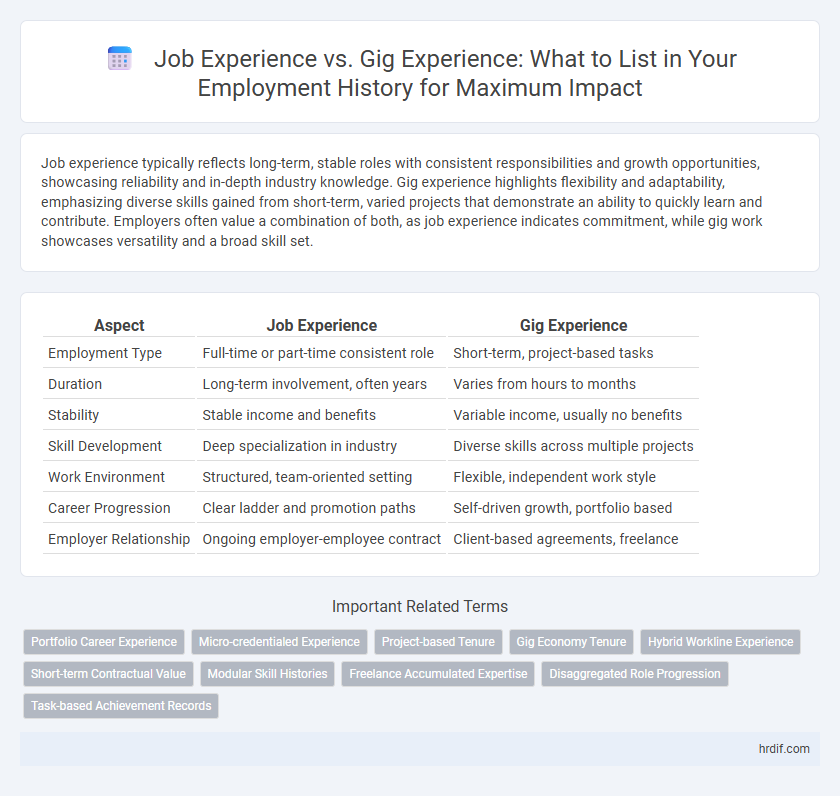 Job Experience vs. Gig Experience: What to List in Your Employment History for Maximum Impact

Job experience typically reflects long-term, stable roles with consistent responsibilities and growth opportunities, showcasing reliability and in-depth industry knowledge. Gig experience highlights flexibility and adaptability, emphasizing diverse skills gained from short-term, varied projects that demonstrate an ability to quickly learn and contribute. Employers often value a combination of both, as job experience indicates commitment, while gig work showcases versatility and a broad skill set.

| Aspect | Job Experience | Gig Experience |
|---|---|---|
| Employment Type | Full-time or part-time consistent role | Short-term, project-based tasks |
| Duration | Long-term involvement, often years | Varies from hours to months |
| Stability | Stable income and benefits | Variable income, usually no benefits |
| Skill Development | Deep specialization in industry | Diverse skills across multiple projects |
| Work Environment | Structured, team-oriented setting | Flexible, independent work style |
| Career Progression | Clear ladder and promotion paths | Self-driven growth, portfolio based |
| Employer Relationship | Ongoing employer-employee contract | Client-based agreements, freelance |

Important Related Terms

Portfolio Career Experience
Micro-credentialed Experience
Project-based Tenure
Gig Economy Tenure
Hybrid Workline Experience
Short-term Contractual Value
Modular Skill Histories
Freelance Accumulated Expertise
Disaggregated Role Progression
Task-based Achievement Records

hrdif.com