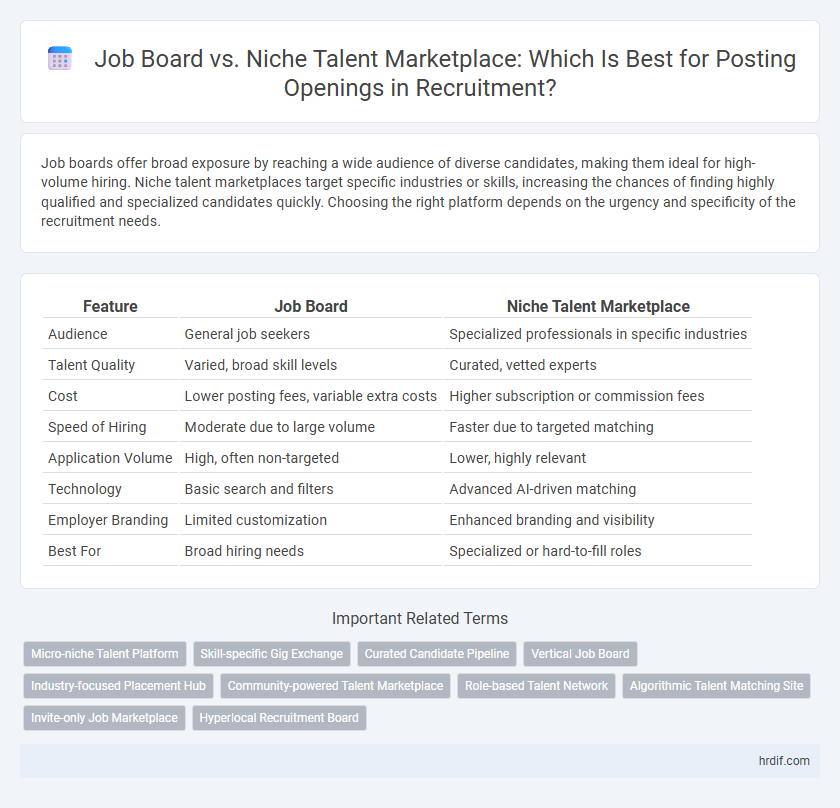 Job Board vs. Niche Talent Marketplace: Which Is Best for Posting Openings in Recruitment?

Job boards offer broad exposure by reaching a wide audience of diverse candidates, making them ideal for high-volume hiring. Niche talent marketplaces target specific industries or skills, increasing the chances of finding highly qualified and specialized candidates quickly. Choosing the right platform depends on the urgency and specificity of the recruitment needs.

| Feature | Job Board | Niche Talent Marketplace |
|---|---|---|
| Audience | General job seekers | Specialized professionals in specific industries |
| Talent Quality | Varied, broad skill levels | Curated, vetted experts |
| Cost | Lower posting fees, variable extra costs | Higher subscription or commission fees |
| Speed of Hiring | Moderate due to large volume | Faster due to targeted matching |
| Application Volume | High, often non-targeted | Lower, highly relevant |
| Technology | Basic search and filters | Advanced AI-driven matching |
| Employer Branding | Limited customization | Enhanced branding and visibility |
| Best For | Broad hiring needs | Specialized or hard-to-fill roles |

Important Related Terms

Micro-niche Talent Platform
Skill-specific Gig Exchange
Curated Candidate Pipeline
Vertical Job Board
Industry-focused Placement Hub
Community-powered Talent Marketplace
Role-based Talent Network
Algorithmic Talent Matching Site
Invite-only Job Marketplace
Hyperlocal Recruitment Board

hrdif.com