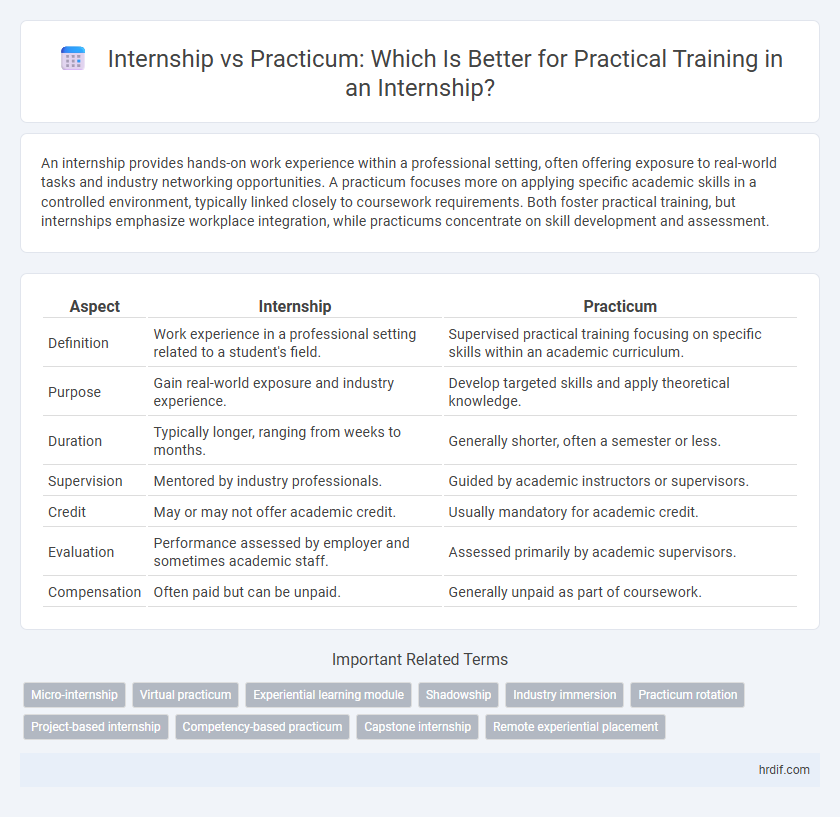 Internship vs Practicum: Which Is Better for Practical Training in an Internship?

An internship provides hands-on work experience within a professional setting, often offering exposure to real-world tasks and industry networking opportunities. A practicum focuses more on applying specific academic skills in a controlled environment, typically linked closely to coursework requirements. Both foster practical training, but internships emphasize workplace integration, while practicums concentrate on skill development and assessment.

| Aspect | Internship | Practicum |
|---|---|---|
| Definition | Work experience in a professional setting related to a student's field. | Supervised practical training focusing on specific skills within an academic curriculum. |
| Purpose | Gain real-world exposure and industry experience. | Develop targeted skills and apply theoretical knowledge. |
| Duration | Typically longer, ranging from weeks to months. | Generally shorter, often a semester or less. |
| Supervision | Mentored by industry professionals. | Guided by academic instructors or supervisors. |
| Credit | May or may not offer academic credit. | Usually mandatory for academic credit. |
| Evaluation | Performance assessed by employer and sometimes academic staff. | Assessed primarily by academic supervisors. |
| Compensation | Often paid but can be unpaid. | Generally unpaid as part of coursework. |

Important Related Terms

Micro-internship
Virtual practicum
Experiential learning module
Shadowship
Industry immersion
Practicum rotation
Project-based internship
Competency-based practicum
Capstone internship
Remote experiential placement

hrdif.com