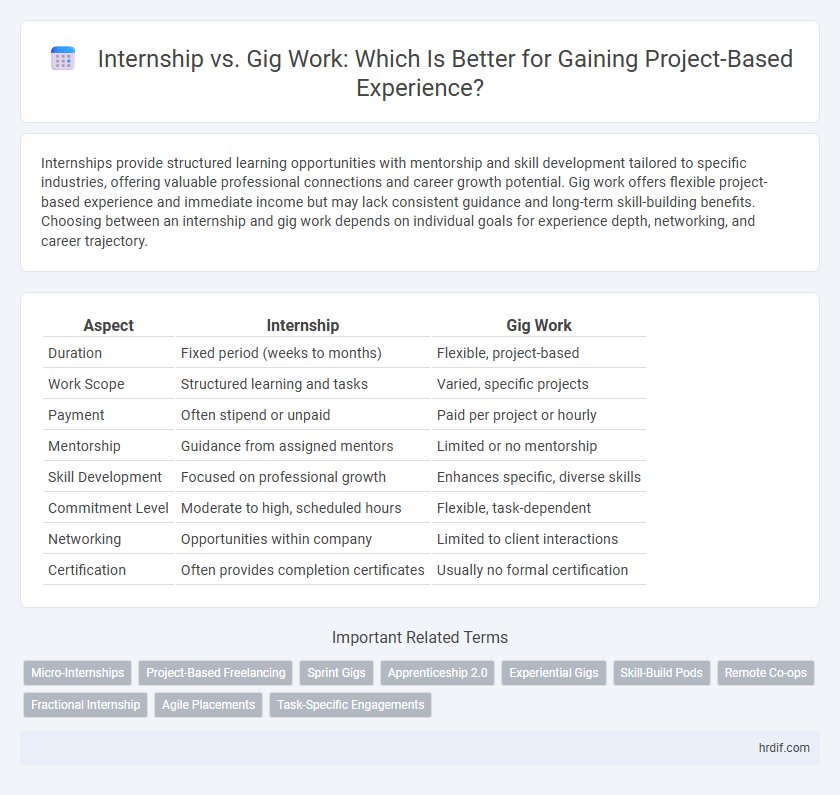 Internship vs. Gig Work: Which Is Better for Gaining Project-Based Experience?

Internships provide structured learning opportunities with mentorship and skill development tailored to specific industries, offering valuable professional connections and career growth potential. Gig work offers flexible project-based experience and immediate income but may lack consistent guidance and long-term skill-building benefits. Choosing between an internship and gig work depends on individual goals for experience depth, networking, and career trajectory.

| Aspect | Internship | Gig Work |
|---|---|---|
| Duration | Fixed period (weeks to months) | Flexible, project-based |
| Work Scope | Structured learning and tasks | Varied, specific projects |
| Payment | Often stipend or unpaid | Paid per project or hourly |
| Mentorship | Guidance from assigned mentors | Limited or no mentorship |
| Skill Development | Focused on professional growth | Enhances specific, diverse skills |
| Commitment Level | Moderate to high, scheduled hours | Flexible, task-dependent |
| Networking | Opportunities within company | Limited to client interactions |
| Certification | Often provides completion certificates | Usually no formal certification |

Important Related Terms

Micro-Internships Project-Based Freelancing Sprint Gigs Apprenticeship 2.0 Experiential Gigs Skill-Build Pods Remote Co-ops Fractional Internship Agile Placements Task-Specific Engagements

hrdif.com