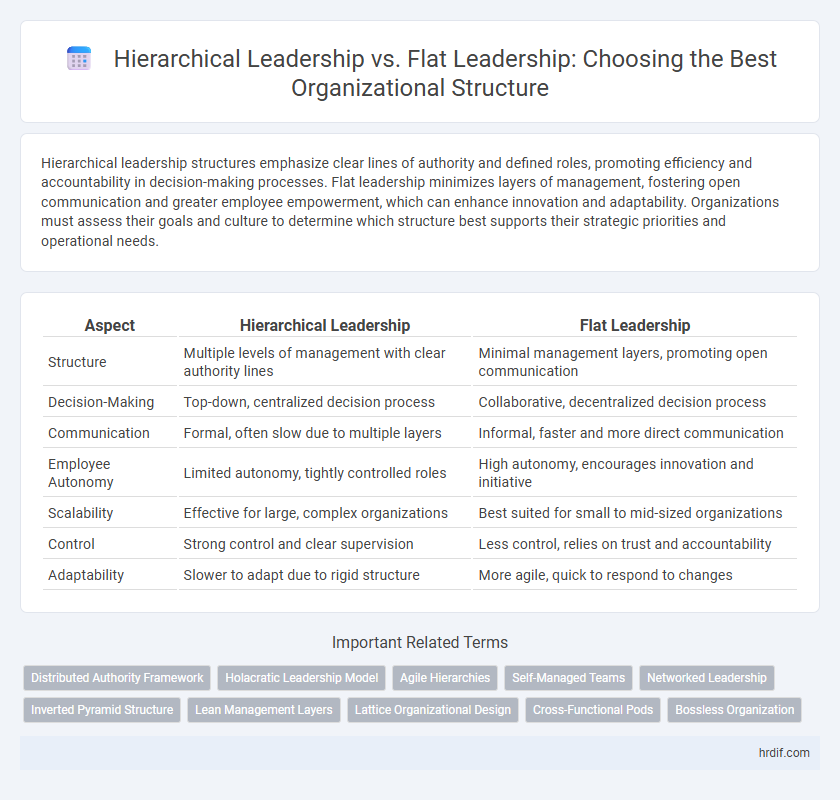 Hierarchical Leadership vs. Flat Leadership: Choosing the Best Organizational Structure

Hierarchical leadership structures emphasize clear lines of authority and defined roles, promoting efficiency and accountability in decision-making processes. Flat leadership minimizes layers of management, fostering open communication and greater employee empowerment, which can enhance innovation and adaptability. Organizations must assess their goals and culture to determine which structure best supports their strategic priorities and operational needs.

| Aspect | Hierarchical Leadership | Flat Leadership |
|---|---|---|
| Structure | Multiple levels of management with clear authority lines | Minimal management layers, promoting open communication |
| Decision-Making | Top-down, centralized decision process | Collaborative, decentralized decision process |
| Communication | Formal, often slow due to multiple layers | Informal, faster and more direct communication |
| Employee Autonomy | Limited autonomy, tightly controlled roles | High autonomy, encourages innovation and initiative |
| Scalability | Effective for large, complex organizations | Best suited for small to mid-sized organizations |
| Control | Strong control and clear supervision | Less control, relies on trust and accountability |
| Adaptability | Slower to adapt due to rigid structure | More agile, quick to respond to changes |

Important Related Terms

Distributed Authority Framework
Holacratic Leadership Model
Agile Hierarchies
Self-Managed Teams
Networked Leadership
Inverted Pyramid Structure
Lean Management Layers
Lattice Organizational Design
Cross-Functional Pods
Bossless Organization

hrdif.com