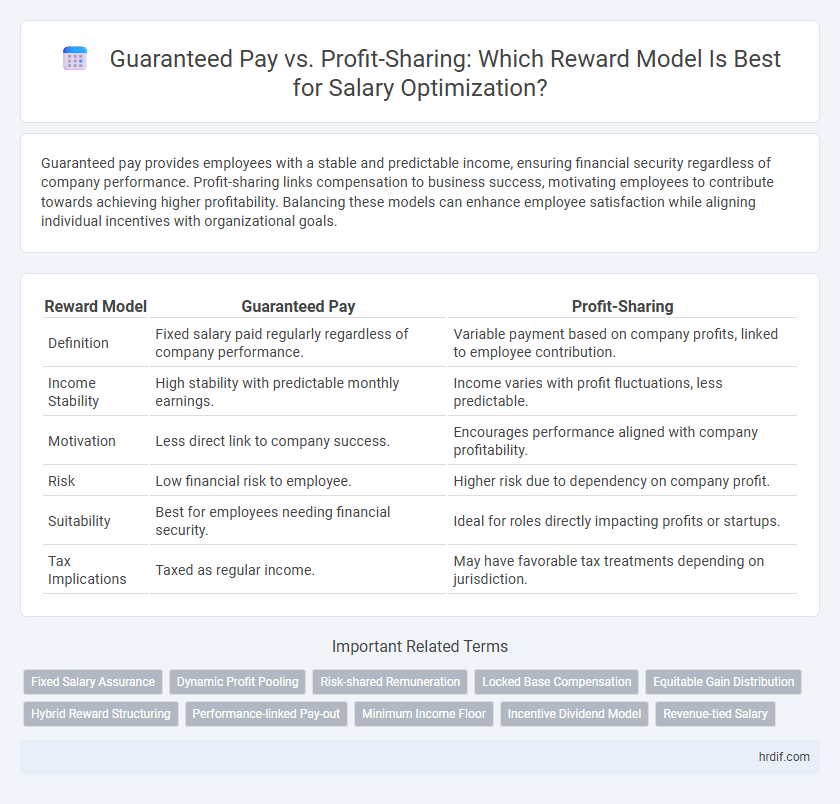 Guaranteed Pay vs. Profit-Sharing: Which Reward Model Is Best for Salary Optimization?

Guaranteed pay provides employees with a stable and predictable income, ensuring financial security regardless of company performance. Profit-sharing links compensation to business success, motivating employees to contribute towards achieving higher profitability. Balancing these models can enhance employee satisfaction while aligning individual incentives with organizational goals.

| Reward Model | Guaranteed Pay | Profit-Sharing |
|---|---|---|
| Definition | Fixed salary paid regularly regardless of company performance. | Variable payment based on company profits, linked to employee contribution. |
| Income Stability | High stability with predictable monthly earnings. | Income varies with profit fluctuations, less predictable. |
| Motivation | Less direct link to company success. | Encourages performance aligned with company profitability. |
| Risk | Low financial risk to employee. | Higher risk due to dependency on company profit. |
| Suitability | Best for employees needing financial security. | Ideal for roles directly impacting profits or startups. |
| Tax Implications | Taxed as regular income. | May have favorable tax treatments depending on jurisdiction. |

Important Related Terms

Fixed Salary Assurance
Dynamic Profit Pooling
Risk-shared Remuneration
Locked Base Compensation
Equitable Gain Distribution
Hybrid Reward Structuring
Performance-linked Pay-out
Minimum Income Floor
Incentive Dividend Model
Revenue-tied Salary

hrdif.com