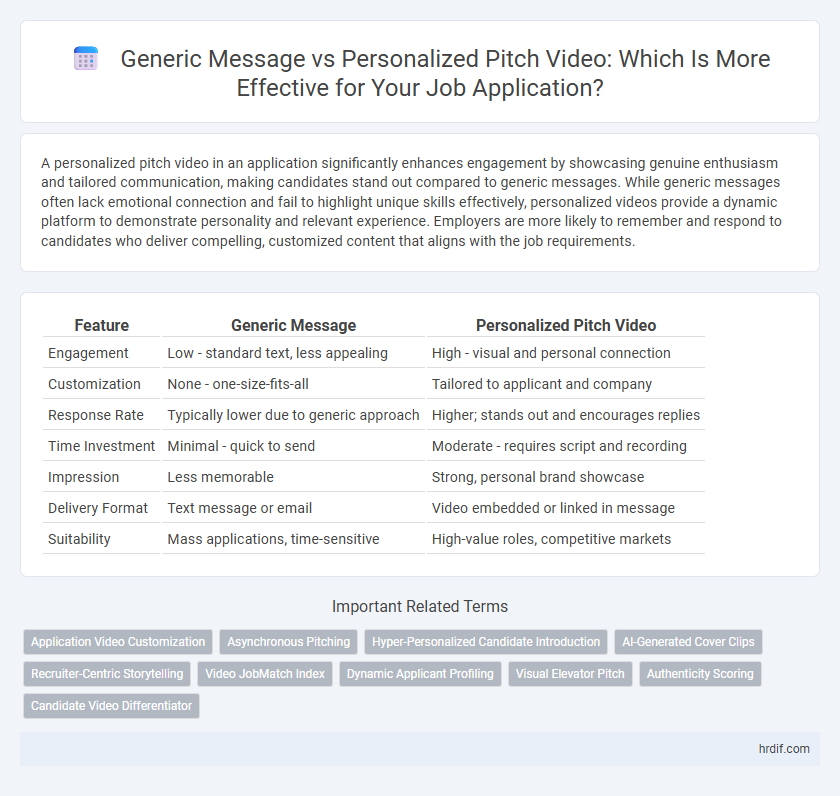 Generic Message vs Personalized Pitch Video: Which Is More Effective for Your Job Application?

A personalized pitch video in an application significantly enhances engagement by showcasing genuine enthusiasm and tailored communication, making candidates stand out compared to generic messages. While generic messages often lack emotional connection and fail to highlight unique skills effectively, personalized videos provide a dynamic platform to demonstrate personality and relevant experience. Employers are more likely to remember and respond to candidates who deliver compelling, customized content that aligns with the job requirements.

| Feature | Generic Message | Personalized Pitch Video |
|---|---|---|
| Engagement | Low - standard text, less appealing | High - visual and personal connection |
| Customization | None - one-size-fits-all | Tailored to applicant and company |
| Response Rate | Typically lower due to generic approach | Higher; stands out and encourages replies |
| Time Investment | Minimal - quick to send | Moderate - requires script and recording |
| Impression | Less memorable | Strong, personal brand showcase |
| Delivery Format | Text message or email | Video embedded or linked in message |
| Suitability | Mass applications, time-sensitive | High-value roles, competitive markets |

Important Related Terms

Application Video Customization
Asynchronous Pitching
Hyper-Personalized Candidate Introduction
AI-Generated Cover Clips
Recruiter-Centric Storytelling
Video JobMatch Index
Dynamic Applicant Profiling
Visual Elevator Pitch
Authenticity Scoring
Candidate Video Differentiator

hrdif.com