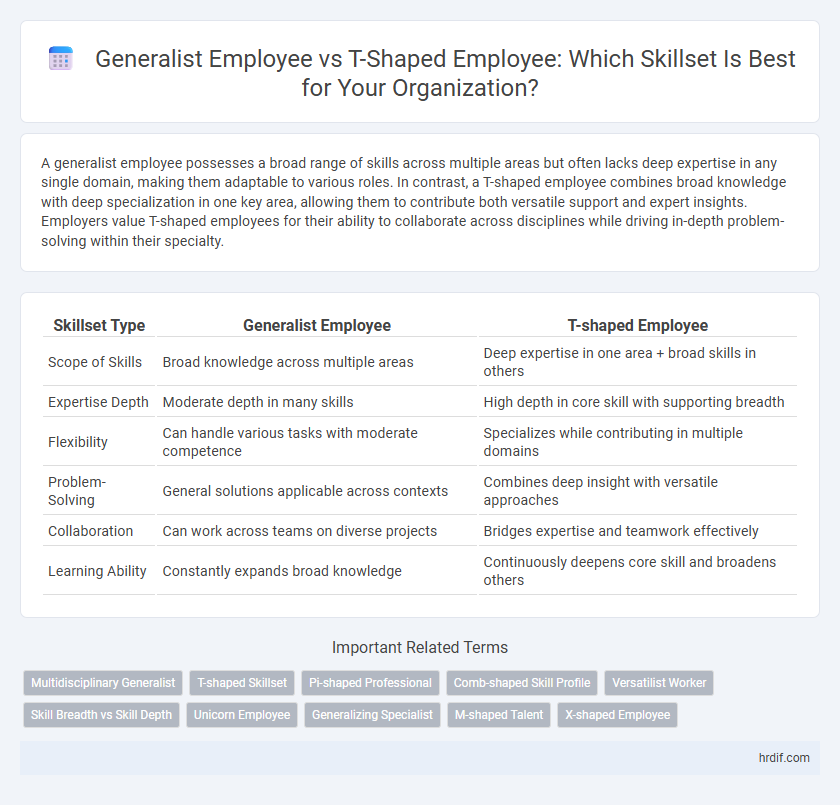 Generalist Employee vs T-Shaped Employee: Which Skillset Is Best for Your Organization?

A generalist employee possesses a broad range of skills across multiple areas but often lacks deep expertise in any single domain, making them adaptable to various roles. In contrast, a T-shaped employee combines broad knowledge with deep specialization in one key area, allowing them to contribute both versatile support and expert insights. Employers value T-shaped employees for their ability to collaborate across disciplines while driving in-depth problem-solving within their specialty.

| Skillset Type | Generalist Employee | T-shaped Employee |
|---|---|---|
| Scope of Skills | Broad knowledge across multiple areas | Deep expertise in one area + broad skills in others |
| Expertise Depth | Moderate depth in many skills | High depth in core skill with supporting breadth |
| Flexibility | Can handle various tasks with moderate competence | Specializes while contributing in multiple domains |
| Problem-Solving | General solutions applicable across contexts | Combines deep insight with versatile approaches |
| Collaboration | Can work across teams on diverse projects | Bridges expertise and teamwork effectively |
| Learning Ability | Constantly expands broad knowledge | Continuously deepens core skill and broadens others |

Important Related Terms

Multidisciplinary Generalist
T-shaped Skillset
Pi-shaped Professional
Comb-shaped Skill Profile
Versatilist Worker
Skill Breadth vs Skill Depth
Unicorn Employee
Generalizing Specialist
M-shaped Talent
X-shaped Employee

hrdif.com