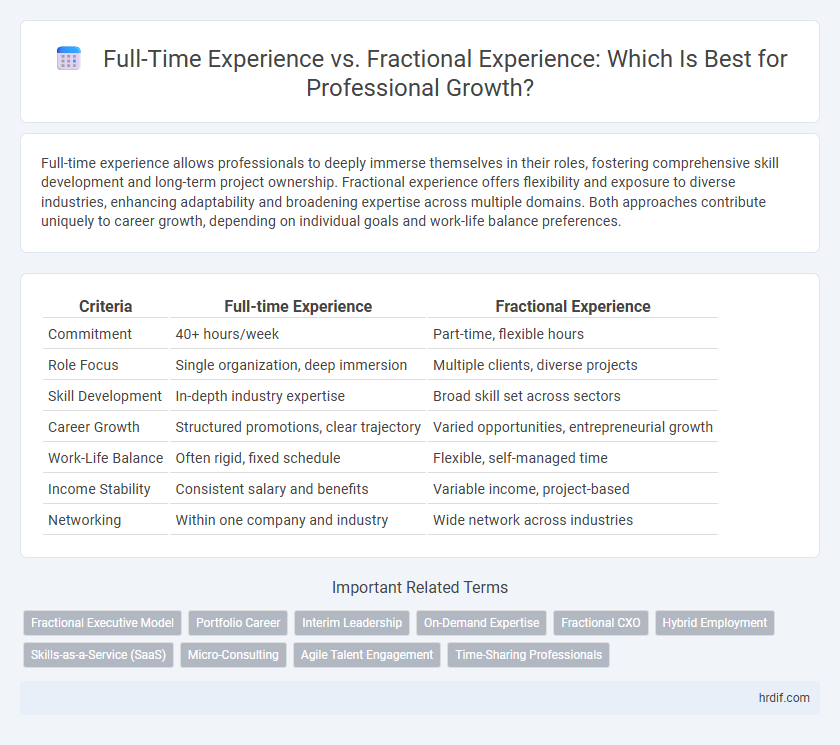 Full-Time Experience vs. Fractional Experience: Which Is Best for Professional Growth?

Full-time experience allows professionals to deeply immerse themselves in their roles, fostering comprehensive skill development and long-term project ownership. Fractional experience offers flexibility and exposure to diverse industries, enhancing adaptability and broadening expertise across multiple domains. Both approaches contribute uniquely to career growth, depending on individual goals and work-life balance preferences.

| Criteria | Full-time Experience | Fractional Experience |
|---|---|---|
| Commitment | 40+ hours/week | Part-time, flexible hours |
| Role Focus | Single organization, deep immersion | Multiple clients, diverse projects |
| Skill Development | In-depth industry expertise | Broad skill set across sectors |
| Career Growth | Structured promotions, clear trajectory | Varied opportunities, entrepreneurial growth |
| Work-Life Balance | Often rigid, fixed schedule | Flexible, self-managed time |
| Income Stability | Consistent salary and benefits | Variable income, project-based |
| Networking | Within one company and industry | Wide network across industries |

Important Related Terms

Fractional Executive Model
Portfolio Career
Interim Leadership
On-Demand Expertise
Fractional CXO
Hybrid Employment
Skills-as-a-Service (SaaS)
Micro-Consulting
Agile Talent Engagement
Time-Sharing Professionals

hrdif.com