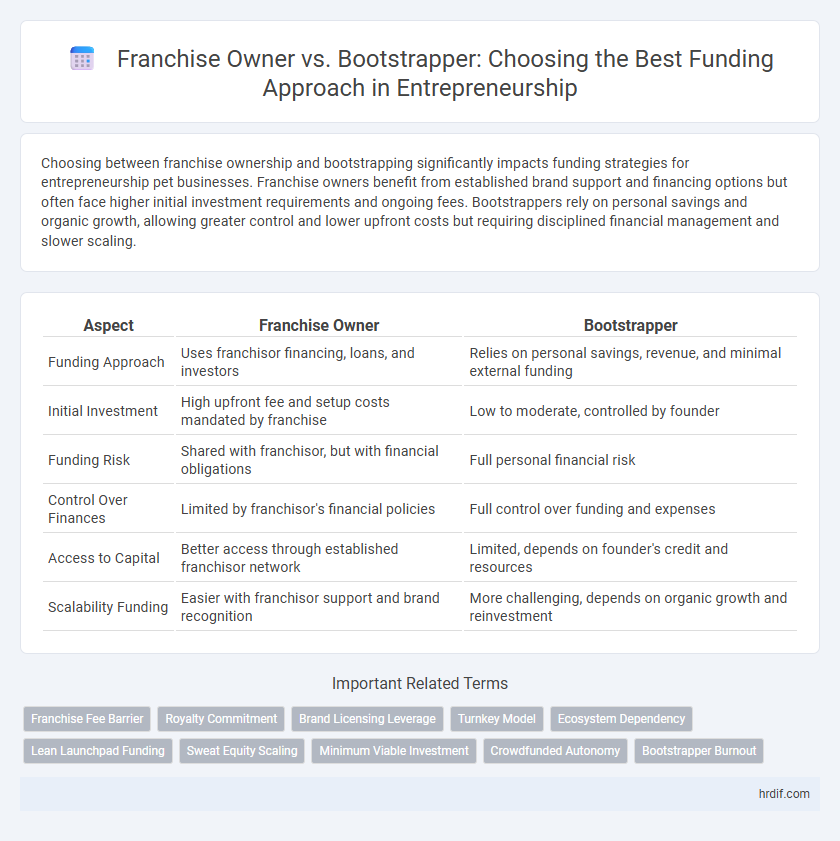 Franchise Owner vs. Bootstrapper: Choosing the Best Funding Approach in Entrepreneurship

Choosing between franchise ownership and bootstrapping significantly impacts funding strategies for entrepreneurship pet businesses. Franchise owners benefit from established brand support and financing options but often face higher initial investment requirements and ongoing fees. Bootstrappers rely on personal savings and organic growth, allowing greater control and lower upfront costs but requiring disciplined financial management and slower scaling.

| Aspect | Franchise Owner | Bootstrapper |
|---|---|---|
| Funding Approach | Uses franchisor financing, loans, and investors | Relies on personal savings, revenue, and minimal external funding |
| Initial Investment | High upfront fee and setup costs mandated by franchise | Low to moderate, controlled by founder |
| Funding Risk | Shared with franchisor, but with financial obligations | Full personal financial risk |
| Control Over Finances | Limited by franchisor's financial policies | Full control over funding and expenses |
| Access to Capital | Better access through established franchisor network | Limited, depends on founder's credit and resources |
| Scalability Funding | Easier with franchisor support and brand recognition | More challenging, depends on organic growth and reinvestment |

Important Related Terms

Franchise Fee Barrier
Royalty Commitment
Brand Licensing Leverage
Turnkey Model
Ecosystem Dependency
Lean Launchpad Funding
Sweat Equity Scaling
Minimum Viable Investment
Crowdfunded Autonomy
Bootstrapper Burnout

hrdif.com