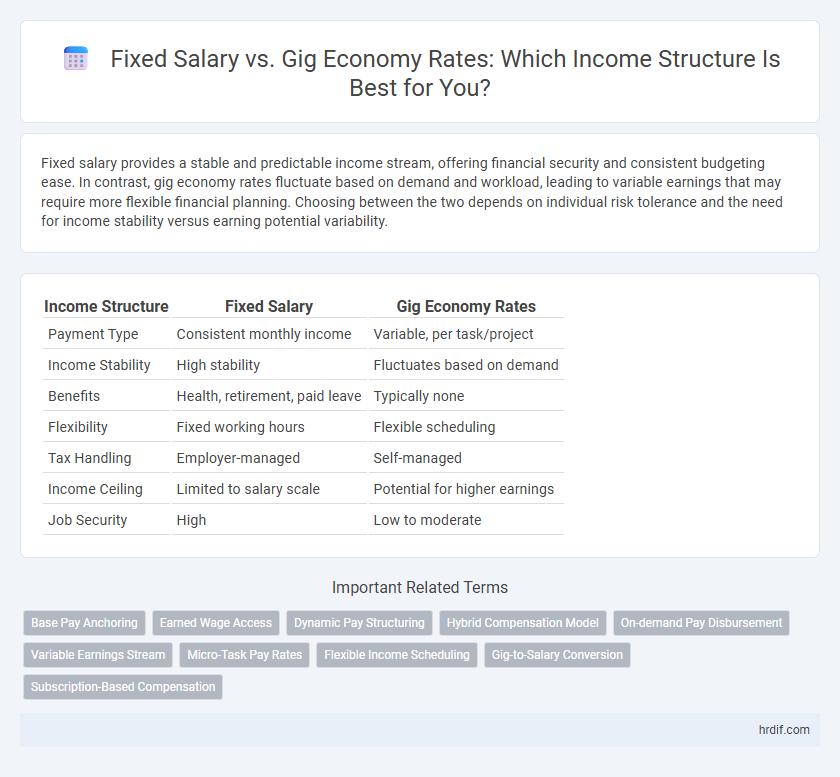 Fixed Salary vs. Gig Economy Rates: Which Income Structure Is Best for You?

Fixed salary provides a stable and predictable income stream, offering financial security and consistent budgeting ease. In contrast, gig economy rates fluctuate based on demand and workload, leading to variable earnings that may require more flexible financial planning. Choosing between the two depends on individual risk tolerance and the need for income stability versus earning potential variability.

| Income Structure | Fixed Salary | Gig Economy Rates |
|---|---|---|
| Payment Type | Consistent monthly income | Variable, per task/project |
| Income Stability | High stability | Fluctuates based on demand |
| Benefits | Health, retirement, paid leave | Typically none |
| Flexibility | Fixed working hours | Flexible scheduling |
| Tax Handling | Employer-managed | Self-managed |
| Income Ceiling | Limited to salary scale | Potential for higher earnings |
| Job Security | High | Low to moderate |

Important Related Terms

Base Pay Anchoring
Earned Wage Access
Dynamic Pay Structuring
Hybrid Compensation Model
On-demand Pay Disbursement
Variable Earnings Stream
Micro-Task Pay Rates
Flexible Income Scheduling
Gig-to-Salary Conversion
Subscription-Based Compensation

hrdif.com