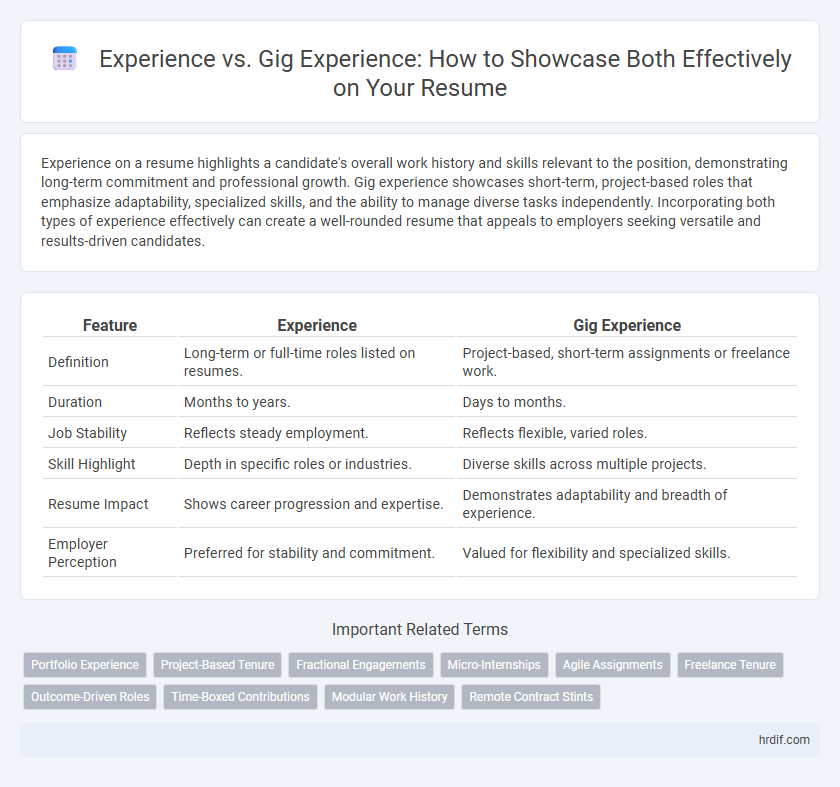 Experience vs. Gig Experience: How to Showcase Both Effectively on Your Resume

Experience on a resume highlights a candidate's overall work history and skills relevant to the position, demonstrating long-term commitment and professional growth. Gig experience showcases short-term, project-based roles that emphasize adaptability, specialized skills, and the ability to manage diverse tasks independently. Incorporating both types of experience effectively can create a well-rounded resume that appeals to employers seeking versatile and results-driven candidates.

| Feature | Experience | Gig Experience |
|---|---|---|
| Definition | Long-term or full-time roles listed on resumes. | Project-based, short-term assignments or freelance work. |
| Duration | Months to years. | Days to months. |
| Job Stability | Reflects steady employment. | Reflects flexible, varied roles. |
| Skill Highlight | Depth in specific roles or industries. | Diverse skills across multiple projects. |
| Resume Impact | Shows career progression and expertise. | Demonstrates adaptability and breadth of experience. |
| Employer Perception | Preferred for stability and commitment. | Valued for flexibility and specialized skills. |

Important Related Terms

Portfolio Experience
Project-Based Tenure
Fractional Engagements
Micro-Internships
Agile Assignments
Freelance Tenure
Outcome-Driven Roles
Time-Boxed Contributions
Modular Work History
Remote Contract Stints

hrdif.com