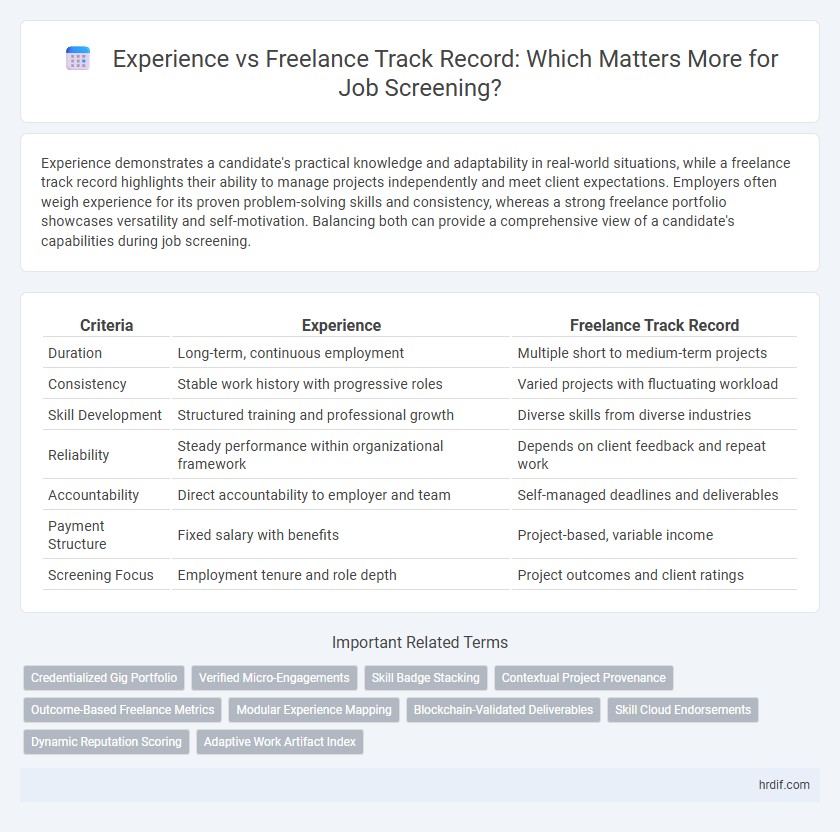 Experience vs Freelance Track Record: Which Matters More for Job Screening?

Experience demonstrates a candidate's practical knowledge and adaptability in real-world situations, while a freelance track record highlights their ability to manage projects independently and meet client expectations. Employers often weigh experience for its proven problem-solving skills and consistency, whereas a strong freelance portfolio showcases versatility and self-motivation. Balancing both can provide a comprehensive view of a candidate's capabilities during job screening.

| Criteria | Experience | Freelance Track Record |
|---|---|---|
| Duration | Long-term, continuous employment | Multiple short to medium-term projects |
| Consistency | Stable work history with progressive roles | Varied projects with fluctuating workload |
| Skill Development | Structured training and professional growth | Diverse skills from diverse industries |
| Reliability | Steady performance within organizational framework | Depends on client feedback and repeat work |
| Accountability | Direct accountability to employer and team | Self-managed deadlines and deliverables |
| Payment Structure | Fixed salary with benefits | Project-based, variable income |
| Screening Focus | Employment tenure and role depth | Project outcomes and client ratings |

Important Related Terms

Credentialized Gig Portfolio
Verified Micro-Engagements
Skill Badge Stacking
Contextual Project Provenance
Outcome-Based Freelance Metrics
Modular Experience Mapping
Blockchain-Validated Deliverables
Skill Cloud Endorsements
Dynamic Reputation Scoring
Adaptive Work Artifact Index

hrdif.com