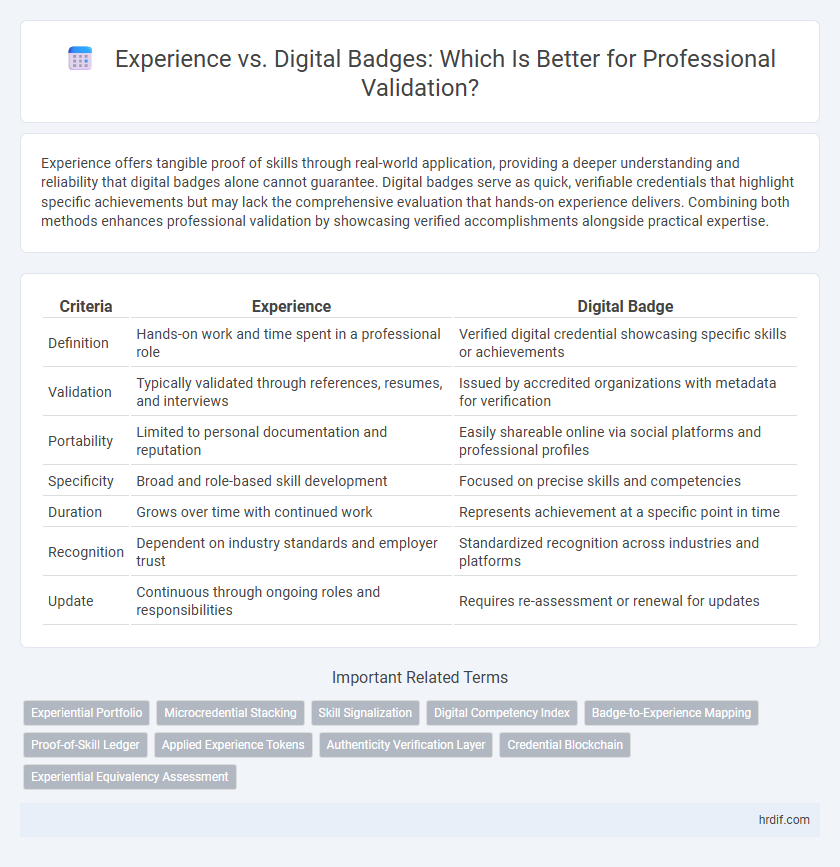 Experience vs. Digital Badges: Which Is Better for Professional Validation?

Experience offers tangible proof of skills through real-world application, providing a deeper understanding and reliability that digital badges alone cannot guarantee. Digital badges serve as quick, verifiable credentials that highlight specific achievements but may lack the comprehensive evaluation that hands-on experience delivers. Combining both methods enhances professional validation by showcasing verified accomplishments alongside practical expertise.

| Criteria | Experience | Digital Badge |
|---|---|---|
| Definition | Hands-on work and time spent in a professional role | Verified digital credential showcasing specific skills or achievements |
| Validation | Typically validated through references, resumes, and interviews | Issued by accredited organizations with metadata for verification |
| Portability | Limited to personal documentation and reputation | Easily shareable online via social platforms and professional profiles |
| Specificity | Broad and role-based skill development | Focused on precise skills and competencies |
| Duration | Grows over time with continued work | Represents achievement at a specific point in time |
| Recognition | Dependent on industry standards and employer trust | Standardized recognition across industries and platforms |
| Update | Continuous through ongoing roles and responsibilities | Requires re-assessment or renewal for updates |

Important Related Terms

Experiential Portfolio
Microcredential Stacking
Skill Signalization
Digital Competency Index
Badge-to-Experience Mapping
Proof-of-Skill Ledger
Applied Experience Tokens
Authenticity Verification Layer
Credential Blockchain
Experiential Equivalency Assessment

hrdif.com