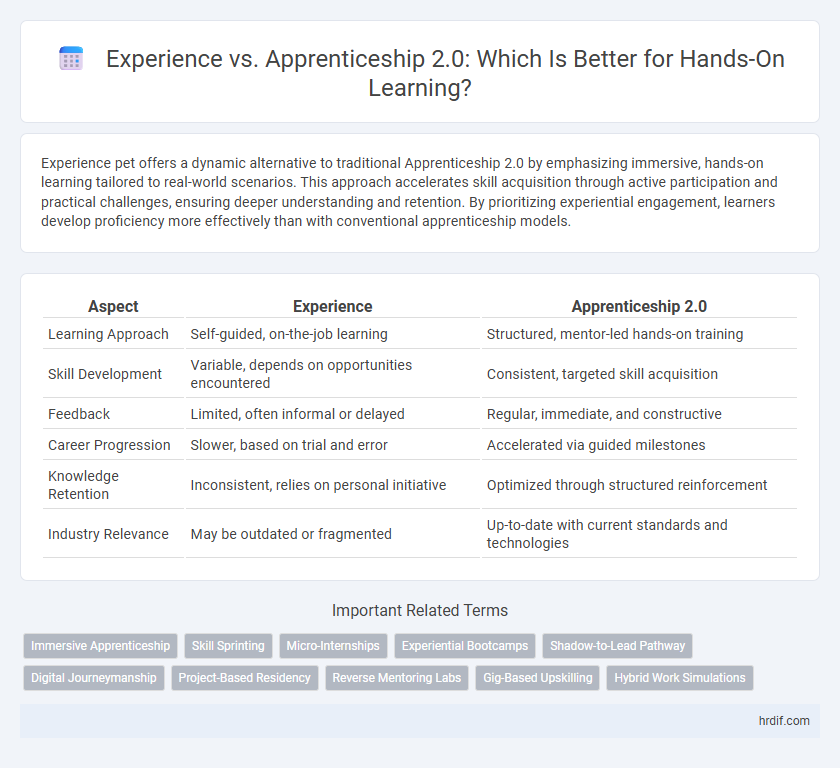 Experience vs. Apprenticeship 2.0: Which Is Better for Hands-On Learning?

Experience pet offers a dynamic alternative to traditional Apprenticeship 2.0 by emphasizing immersive, hands-on learning tailored to real-world scenarios. This approach accelerates skill acquisition through active participation and practical challenges, ensuring deeper understanding and retention. By prioritizing experiential engagement, learners develop proficiency more effectively than with conventional apprenticeship models.

| Aspect | Experience | Apprenticeship 2.0 |
|---|---|---|
| Learning Approach | Self-guided, on-the-job learning | Structured, mentor-led hands-on training |
| Skill Development | Variable, depends on opportunities encountered | Consistent, targeted skill acquisition |
| Feedback | Limited, often informal or delayed | Regular, immediate, and constructive |
| Career Progression | Slower, based on trial and error | Accelerated via guided milestones |
| Knowledge Retention | Inconsistent, relies on personal initiative | Optimized through structured reinforcement |
| Industry Relevance | May be outdated or fragmented | Up-to-date with current standards and technologies |

Important Related Terms

Immersive Apprenticeship
Skill Sprinting
Micro-Internships
Experiential Bootcamps
Shadow-to-Lead Pathway
Digital Journeymanship
Project-Based Residency
Reverse Mentoring Labs
Gig-Based Upskilling
Hybrid Work Simulations

hrdif.com