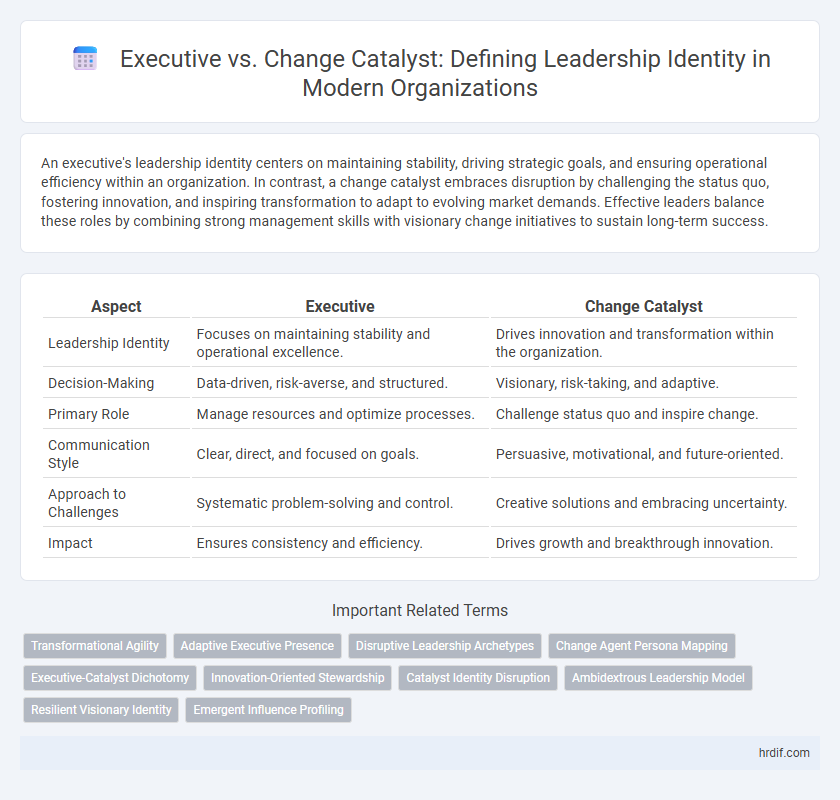 Executive vs. Change Catalyst: Defining Leadership Identity in Modern Organizations

An executive's leadership identity centers on maintaining stability, driving strategic goals, and ensuring operational efficiency within an organization. In contrast, a change catalyst embraces disruption by challenging the status quo, fostering innovation, and inspiring transformation to adapt to evolving market demands. Effective leaders balance these roles by combining strong management skills with visionary change initiatives to sustain long-term success.

| Aspect | Executive | Change Catalyst |
|---|---|---|
| Leadership Identity | Focuses on maintaining stability and operational excellence. | Drives innovation and transformation within the organization. |
| Decision-Making | Data-driven, risk-averse, and structured. | Visionary, risk-taking, and adaptive. |
| Primary Role | Manage resources and optimize processes. | Challenge status quo and inspire change. |
| Communication Style | Clear, direct, and focused on goals. | Persuasive, motivational, and future-oriented. |
| Approach to Challenges | Systematic problem-solving and control. | Creative solutions and embracing uncertainty. |
| Impact | Ensures consistency and efficiency. | Drives growth and breakthrough innovation. |

Important Related Terms

Transformational Agility
Adaptive Executive Presence
Disruptive Leadership Archetypes
Change Agent Persona Mapping
Executive-Catalyst Dichotomy
Innovation-Oriented Stewardship
Catalyst Identity Disruption
Ambidextrous Leadership Model
Resilient Visionary Identity
Emergent Influence Profiling

hrdif.com