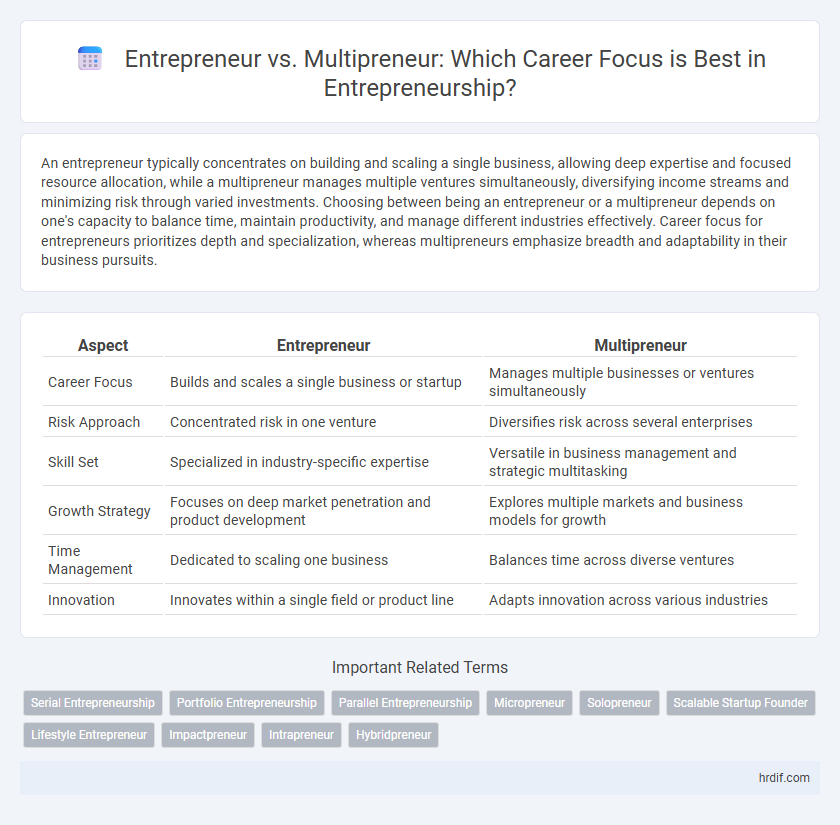 Entrepreneur vs. Multipreneur: Which Career Focus is Best in Entrepreneurship?

An entrepreneur typically concentrates on building and scaling a single business, allowing deep expertise and focused resource allocation, while a multipreneur manages multiple ventures simultaneously, diversifying income streams and minimizing risk through varied investments. Choosing between being an entrepreneur or a multipreneur depends on one's capacity to balance time, maintain productivity, and manage different industries effectively. Career focus for entrepreneurs prioritizes depth and specialization, whereas multipreneurs emphasize breadth and adaptability in their business pursuits.

| Aspect | Entrepreneur | Multipreneur |
|---|---|---|
| Career Focus | Builds and scales a single business or startup | Manages multiple businesses or ventures simultaneously |
| Risk Approach | Concentrated risk in one venture | Diversifies risk across several enterprises |
| Skill Set | Specialized in industry-specific expertise | Versatile in business management and strategic multitasking |
| Growth Strategy | Focuses on deep market penetration and product development | Explores multiple markets and business models for growth |
| Time Management | Dedicated to scaling one business | Balances time across diverse ventures |
| Innovation | Innovates within a single field or product line | Adapts innovation across various industries |

Important Related Terms

Serial Entrepreneurship
Portfolio Entrepreneurship
Parallel Entrepreneurship
Micropreneur
Solopreneur
Scalable Startup Founder
Lifestyle Entrepreneur
Impactpreneur
Intrapreneur
Hybridpreneur

hrdif.com