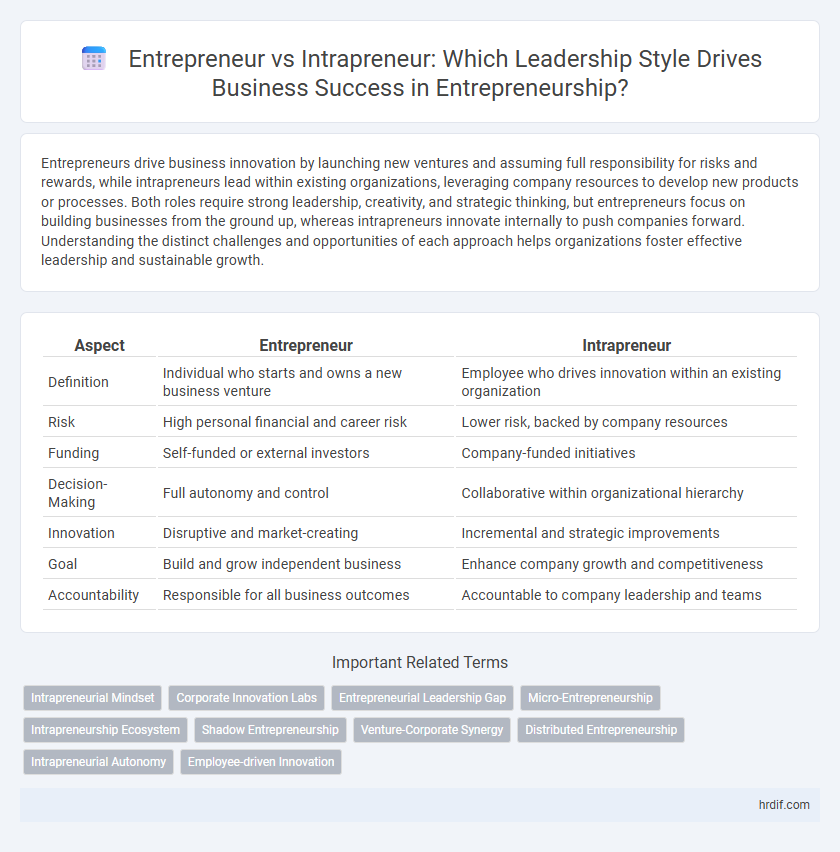 Entrepreneur vs Intrapreneur: Which Leadership Style Drives Business Success in Entrepreneurship?

Entrepreneurs drive business innovation by launching new ventures and assuming full responsibility for risks and rewards, while intrapreneurs lead within existing organizations, leveraging company resources to develop new products or processes. Both roles require strong leadership, creativity, and strategic thinking, but entrepreneurs focus on building businesses from the ground up, whereas intrapreneurs innovate internally to push companies forward. Understanding the distinct challenges and opportunities of each approach helps organizations foster effective leadership and sustainable growth.

| Aspect | Entrepreneur | Intrapreneur |
|---|---|---|
| Definition | Individual who starts and owns a new business venture | Employee who drives innovation within an existing organization |
| Risk | High personal financial and career risk | Lower risk, backed by company resources |
| Funding | Self-funded or external investors | Company-funded initiatives |
| Decision-Making | Full autonomy and control | Collaborative within organizational hierarchy |
| Innovation | Disruptive and market-creating | Incremental and strategic improvements |
| Goal | Build and grow independent business | Enhance company growth and competitiveness |
| Accountability | Responsible for all business outcomes | Accountable to company leadership and teams |

Important Related Terms

Intrapreneurial Mindset
Corporate Innovation Labs
Entrepreneurial Leadership Gap
Micro-Entrepreneurship
Intrapreneurship Ecosystem
Shadow Entrepreneurship
Venture-Corporate Synergy
Distributed Entrepreneurship
Intrapreneurial Autonomy
Employee-driven Innovation

hrdif.com