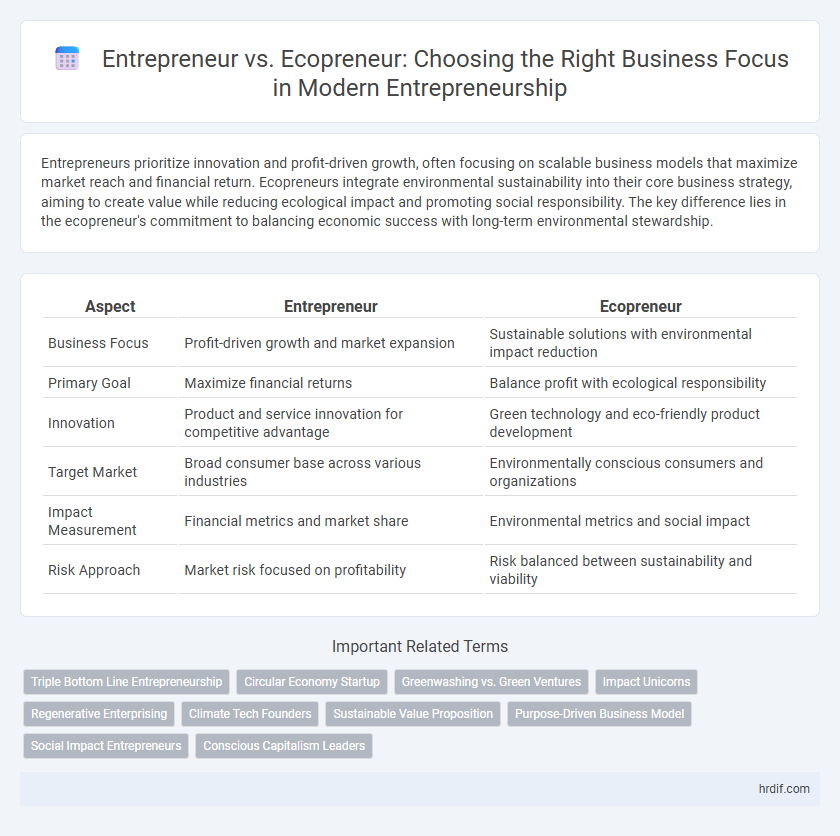 Entrepreneur vs. Ecopreneur: Choosing the Right Business Focus in Modern Entrepreneurship

Entrepreneurs prioritize innovation and profit-driven growth, often focusing on scalable business models that maximize market reach and financial return. Ecopreneurs integrate environmental sustainability into their core business strategy, aiming to create value while reducing ecological impact and promoting social responsibility. The key difference lies in the ecopreneur's commitment to balancing economic success with long-term environmental stewardship.

| Aspect | Entrepreneur | Ecopreneur |
|---|---|---|
| Business Focus | Profit-driven growth and market expansion | Sustainable solutions with environmental impact reduction |
| Primary Goal | Maximize financial returns | Balance profit with ecological responsibility |
| Innovation | Product and service innovation for competitive advantage | Green technology and eco-friendly product development |
| Target Market | Broad consumer base across various industries | Environmentally conscious consumers and organizations |
| Impact Measurement | Financial metrics and market share | Environmental metrics and social impact |
| Risk Approach | Market risk focused on profitability | Risk balanced between sustainability and viability |

Important Related Terms

Triple Bottom Line Entrepreneurship
Circular Economy Startup
Greenwashing vs. Green Ventures
Impact Unicorns
Regenerative Enterprising
Climate Tech Founders
Sustainable Value Proposition
Purpose-Driven Business Model
Social Impact Entrepreneurs
Conscious Capitalism Leaders

hrdif.com