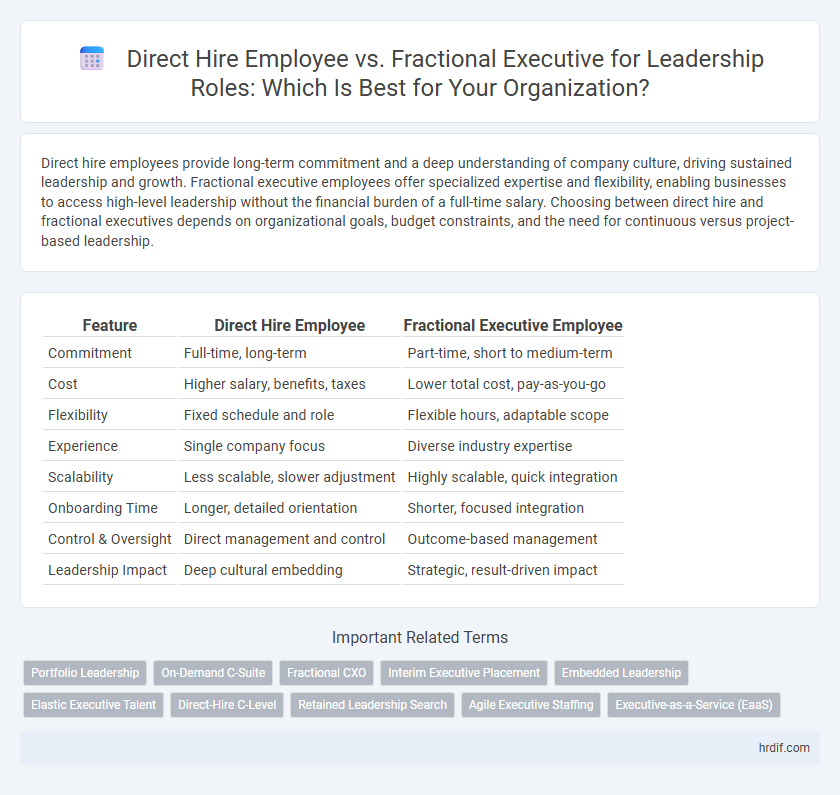 Direct Hire Employee vs. Fractional Executive for Leadership Roles: Which Is Best for Your Organization?

Direct hire employees provide long-term commitment and a deep understanding of company culture, driving sustained leadership and growth. Fractional executive employees offer specialized expertise and flexibility, enabling businesses to access high-level leadership without the financial burden of a full-time salary. Choosing between direct hire and fractional executives depends on organizational goals, budget constraints, and the need for continuous versus project-based leadership.

| Feature | Direct Hire Employee | Fractional Executive Employee |
|---|---|---|
| Commitment | Full-time, long-term | Part-time, short to medium-term |
| Cost | Higher salary, benefits, taxes | Lower total cost, pay-as-you-go |
| Flexibility | Fixed schedule and role | Flexible hours, adaptable scope |
| Experience | Single company focus | Diverse industry expertise |
| Scalability | Less scalable, slower adjustment | Highly scalable, quick integration |
| Onboarding Time | Longer, detailed orientation | Shorter, focused integration |
| Control & Oversight | Direct management and control | Outcome-based management |
| Leadership Impact | Deep cultural embedding | Strategic, result-driven impact |

Important Related Terms

Portfolio Leadership
On-Demand C-Suite
Fractional CXO
Interim Executive Placement
Embedded Leadership
Elastic Executive Talent
Direct-Hire C-Level
Retained Leadership Search
Agile Executive Staffing
Executive-as-a-Service (EaaS)

hrdif.com