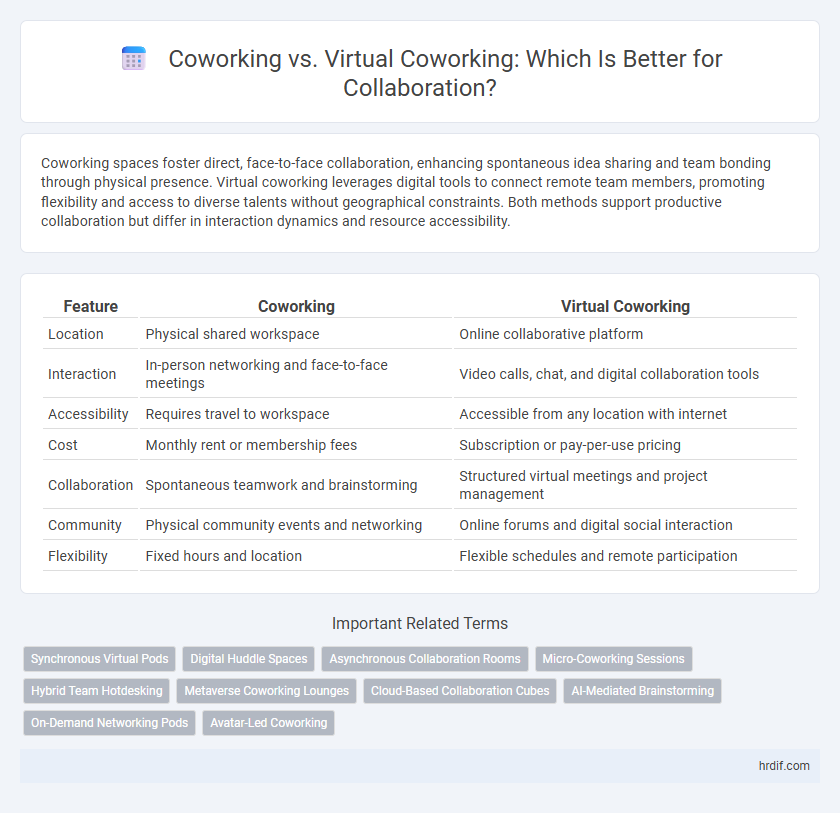 Coworking vs. Virtual Coworking: Which Is Better for Collaboration?

Coworking spaces foster direct, face-to-face collaboration, enhancing spontaneous idea sharing and team bonding through physical presence. Virtual coworking leverages digital tools to connect remote team members, promoting flexibility and access to diverse talents without geographical constraints. Both methods support productive collaboration but differ in interaction dynamics and resource accessibility.

| Feature | Coworking | Virtual Coworking |
|---|---|---|
| Location | Physical shared workspace | Online collaborative platform |
| Interaction | In-person networking and face-to-face meetings | Video calls, chat, and digital collaboration tools |
| Accessibility | Requires travel to workspace | Accessible from any location with internet |
| Cost | Monthly rent or membership fees | Subscription or pay-per-use pricing |
| Collaboration | Spontaneous teamwork and brainstorming | Structured virtual meetings and project management |
| Community | Physical community events and networking | Online forums and digital social interaction |
| Flexibility | Fixed hours and location | Flexible schedules and remote participation |

Important Related Terms

Synchronous Virtual Pods
Digital Huddle Spaces
Asynchronous Collaboration Rooms
Micro-Coworking Sessions
Hybrid Team Hotdesking
Metaverse Coworking Lounges
Cloud-Based Collaboration Cubes
AI-Mediated Brainstorming
On-Demand Networking Pods
Avatar-Led Coworking

hrdif.com