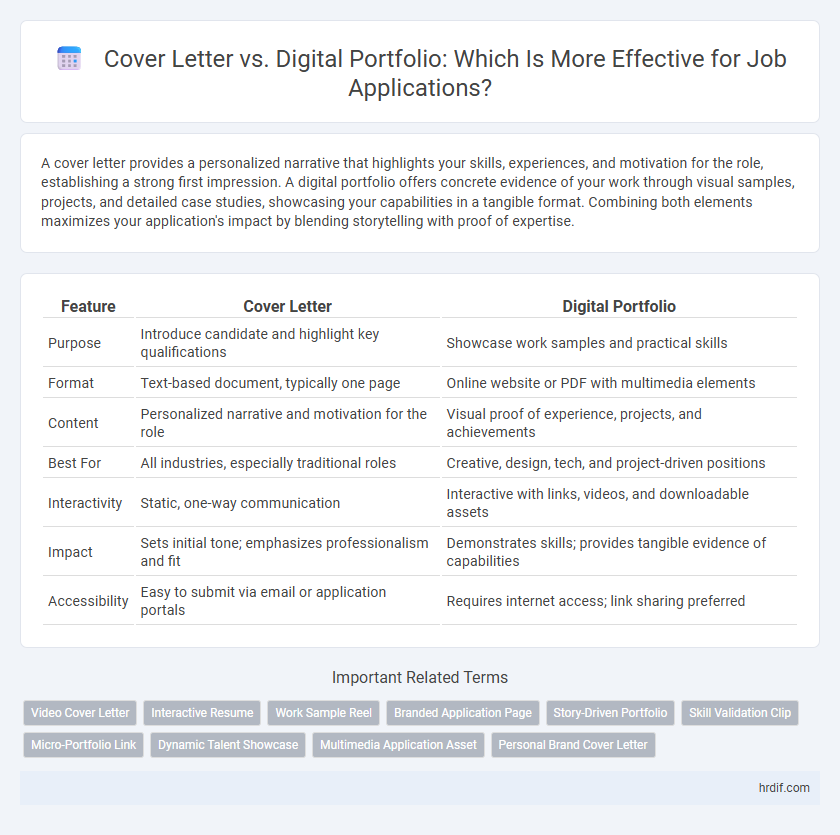 Cover Letter vs. Digital Portfolio: Which Is More Effective for Job Applications?

A cover letter provides a personalized narrative that highlights your skills, experiences, and motivation for the role, establishing a strong first impression. A digital portfolio offers concrete evidence of your work through visual samples, projects, and detailed case studies, showcasing your capabilities in a tangible format. Combining both elements maximizes your application's impact by blending storytelling with proof of expertise.

| Feature | Cover Letter | Digital Portfolio |
|---|---|---|
| Purpose | Introduce candidate and highlight key qualifications | Showcase work samples and practical skills |
| Format | Text-based document, typically one page | Online website or PDF with multimedia elements |
| Content | Personalized narrative and motivation for the role | Visual proof of experience, projects, and achievements |
| Best For | All industries, especially traditional roles | Creative, design, tech, and project-driven positions |
| Interactivity | Static, one-way communication | Interactive with links, videos, and downloadable assets |
| Impact | Sets initial tone; emphasizes professionalism and fit | Demonstrates skills; provides tangible evidence of capabilities |
| Accessibility | Easy to submit via email or application portals | Requires internet access; link sharing preferred |

Important Related Terms

Video Cover Letter
Interactive Resume
Work Sample Reel
Branded Application Page
Story-Driven Portfolio
Skill Validation Clip
Micro-Portfolio Link
Dynamic Talent Showcase
Multimedia Application Asset
Personal Brand Cover Letter

hrdif.com