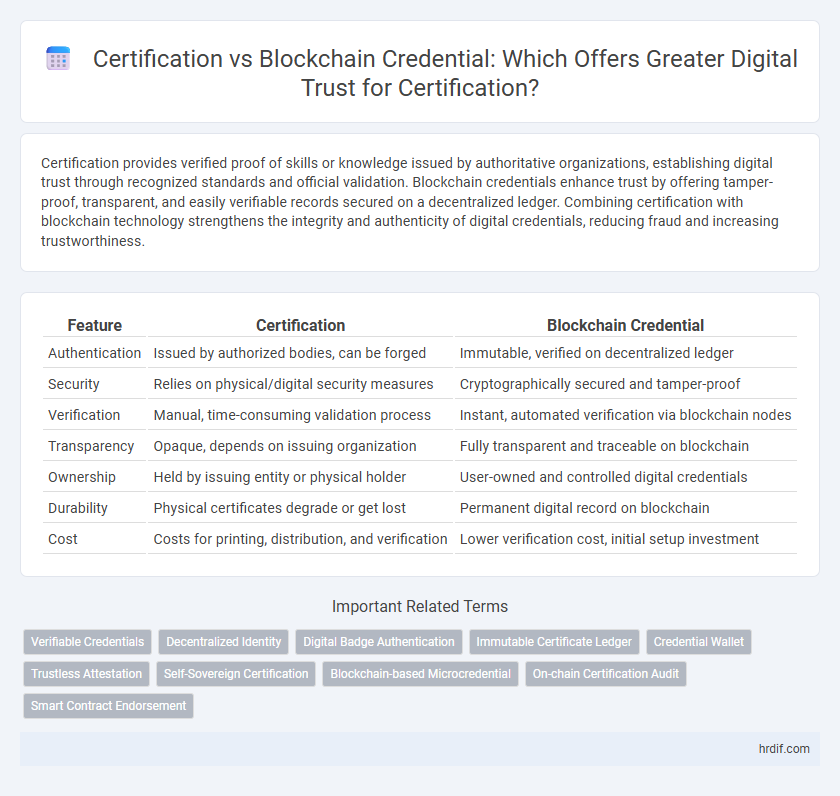 Certification vs Blockchain Credential: Which Offers Greater Digital Trust for Certification?

Certification provides verified proof of skills or knowledge issued by authoritative organizations, establishing digital trust through recognized standards and official validation. Blockchain credentials enhance trust by offering tamper-proof, transparent, and easily verifiable records secured on a decentralized ledger. Combining certification with blockchain technology strengthens the integrity and authenticity of digital credentials, reducing fraud and increasing trustworthiness.

| Feature | Certification | Blockchain Credential |
|---|---|---|
| Authentication | Issued by authorized bodies, can be forged | Immutable, verified on decentralized ledger |
| Security | Relies on physical/digital security measures | Cryptographically secured and tamper-proof |
| Verification | Manual, time-consuming validation process | Instant, automated verification via blockchain nodes |
| Transparency | Opaque, depends on issuing organization | Fully transparent and traceable on blockchain |
| Ownership | Held by issuing entity or physical holder | User-owned and controlled digital credentials |
| Durability | Physical certificates degrade or get lost | Permanent digital record on blockchain |
| Cost | Costs for printing, distribution, and verification | Lower verification cost, initial setup investment |

Important Related Terms

Verifiable Credentials
Decentralized Identity
Digital Badge Authentication
Immutable Certificate Ledger
Credential Wallet
Trustless Attestation
Self-Sovereign Certification
Blockchain-based Microcredential
On-chain Certification Audit
Smart Contract Endorsement

hrdif.com