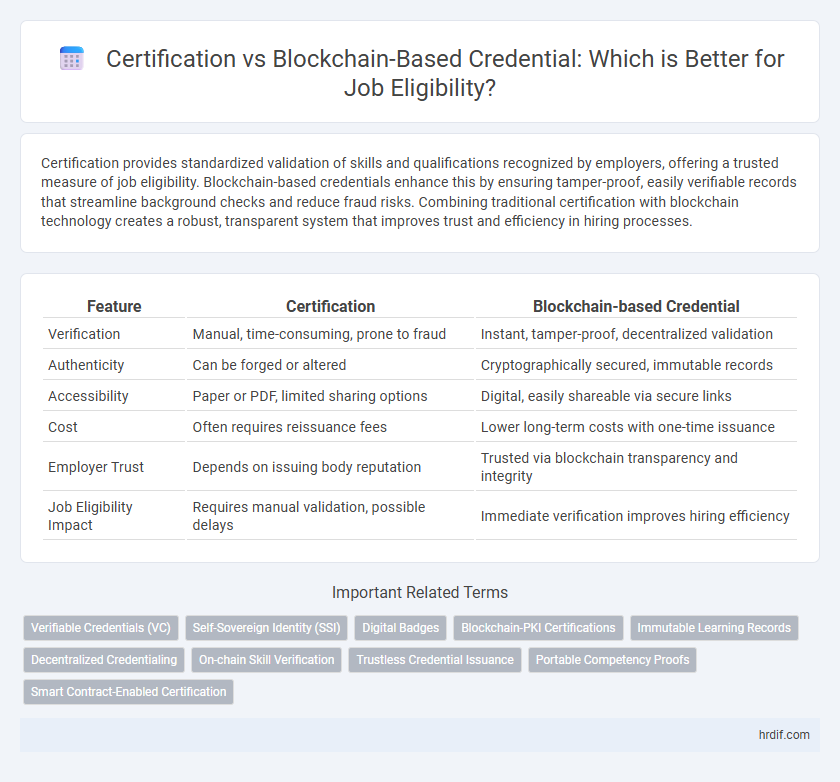 Certification vs Blockchain-Based Credential: Which is Better for Job Eligibility?

Certification provides standardized validation of skills and qualifications recognized by employers, offering a trusted measure of job eligibility. Blockchain-based credentials enhance this by ensuring tamper-proof, easily verifiable records that streamline background checks and reduce fraud risks. Combining traditional certification with blockchain technology creates a robust, transparent system that improves trust and efficiency in hiring processes.

| Feature | Certification | Blockchain-based Credential |
|---|---|---|
| Verification | Manual, time-consuming, prone to fraud | Instant, tamper-proof, decentralized validation |
| Authenticity | Can be forged or altered | Cryptographically secured, immutable records |
| Accessibility | Paper or PDF, limited sharing options | Digital, easily shareable via secure links |
| Cost | Often requires reissuance fees | Lower long-term costs with one-time issuance |
| Employer Trust | Depends on issuing body reputation | Trusted via blockchain transparency and integrity |
| Job Eligibility Impact | Requires manual validation, possible delays | Immediate verification improves hiring efficiency |

Important Related Terms

Verifiable Credentials (VC)
Self-Sovereign Identity (SSI)
Digital Badges
Blockchain-PKI Certifications
Immutable Learning Records
Decentralized Credentialing
On-chain Skill Verification
Trustless Credential Issuance
Portable Competency Proofs
Smart Contract-Enabled Certification

hrdif.com