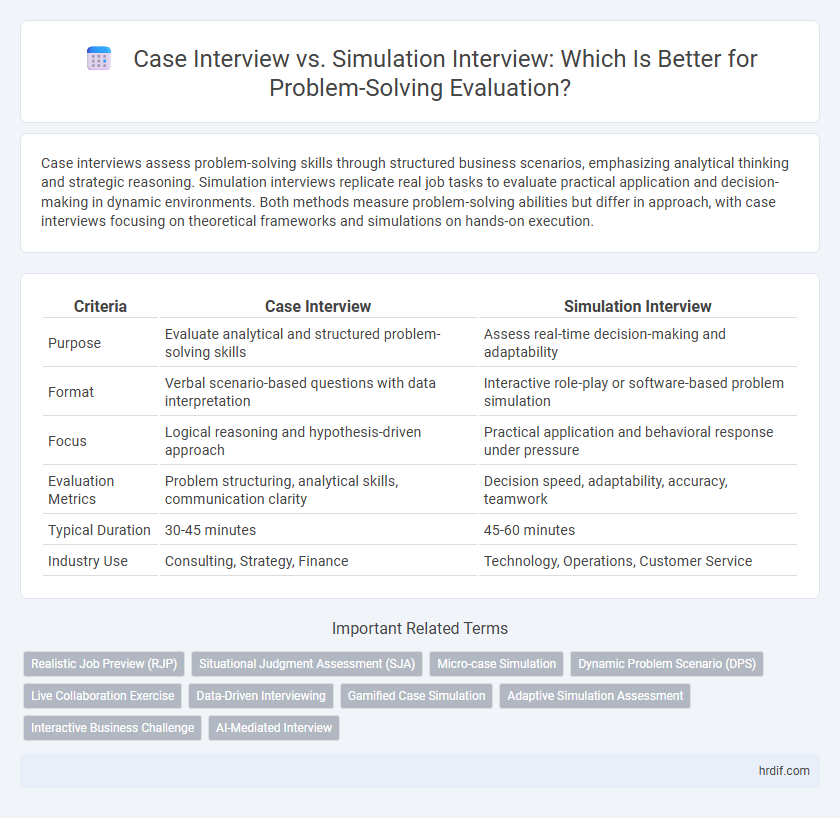 Case Interview vs. Simulation Interview: Which Is Better for Problem-Solving Evaluation?

Case interviews assess problem-solving skills through structured business scenarios, emphasizing analytical thinking and strategic reasoning. Simulation interviews replicate real job tasks to evaluate practical application and decision-making in dynamic environments. Both methods measure problem-solving abilities but differ in approach, with case interviews focusing on theoretical frameworks and simulations on hands-on execution.

| Criteria | Case Interview | Simulation Interview |
|---|---|---|
| Purpose | Evaluate analytical and structured problem-solving skills | Assess real-time decision-making and adaptability |
| Format | Verbal scenario-based questions with data interpretation | Interactive role-play or software-based problem simulation |
| Focus | Logical reasoning and hypothesis-driven approach | Practical application and behavioral response under pressure |
| Evaluation Metrics | Problem structuring, analytical skills, communication clarity | Decision speed, adaptability, accuracy, teamwork |
| Typical Duration | 30-45 minutes | 45-60 minutes |
| Industry Use | Consulting, Strategy, Finance | Technology, Operations, Customer Service |

Important Related Terms

Realistic Job Preview (RJP)
Situational Judgment Assessment (SJA)
Micro-case Simulation
Dynamic Problem Scenario (DPS)
Live Collaboration Exercise
Data-Driven Interviewing
Gamified Case Simulation
Adaptive Simulation Assessment
Interactive Business Challenge
AI-Mediated Interview

hrdif.com