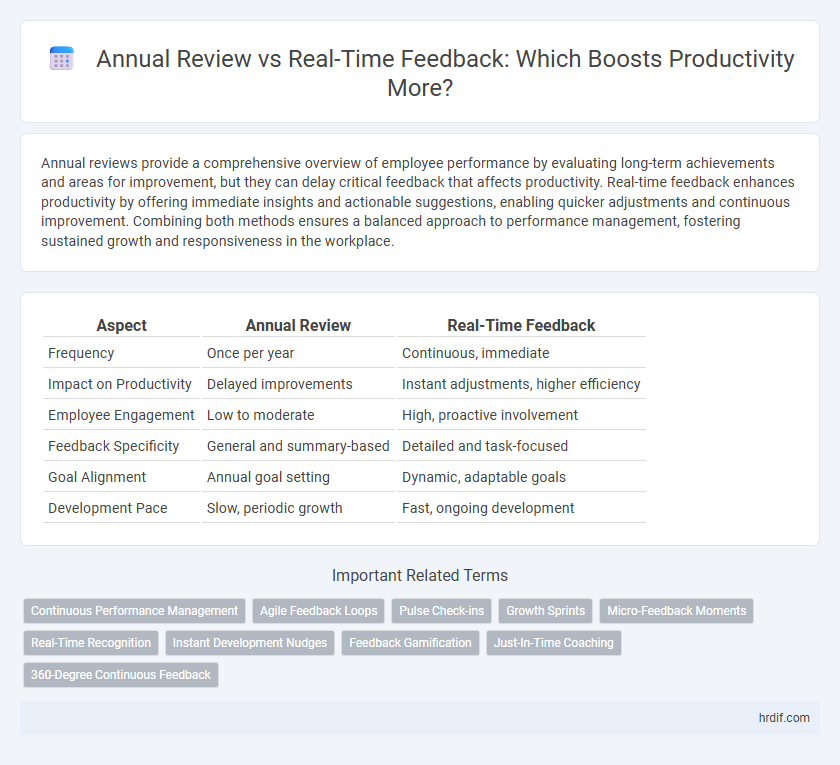 Annual Review vs Real-Time Feedback: Which Boosts Productivity More?

Annual reviews provide a comprehensive overview of employee performance by evaluating long-term achievements and areas for improvement, but they can delay critical feedback that affects productivity. Real-time feedback enhances productivity by offering immediate insights and actionable suggestions, enabling quicker adjustments and continuous improvement. Combining both methods ensures a balanced approach to performance management, fostering sustained growth and responsiveness in the workplace.

| Aspect | Annual Review | Real-Time Feedback |
|---|---|---|
| Frequency | Once per year | Continuous, immediate |
| Impact on Productivity | Delayed improvements | Instant adjustments, higher efficiency |
| Employee Engagement | Low to moderate | High, proactive involvement |
| Feedback Specificity | General and summary-based | Detailed and task-focused |
| Goal Alignment | Annual goal setting | Dynamic, adaptable goals |
| Development Pace | Slow, periodic growth | Fast, ongoing development |

Important Related Terms

Continuous Performance Management
Agile Feedback Loops
Pulse Check-ins
Growth Sprints
Micro-Feedback Moments
Real-Time Recognition
Instant Development Nudges
Feedback Gamification
Just-In-Time Coaching
360-Degree Continuous Feedback

hrdif.com