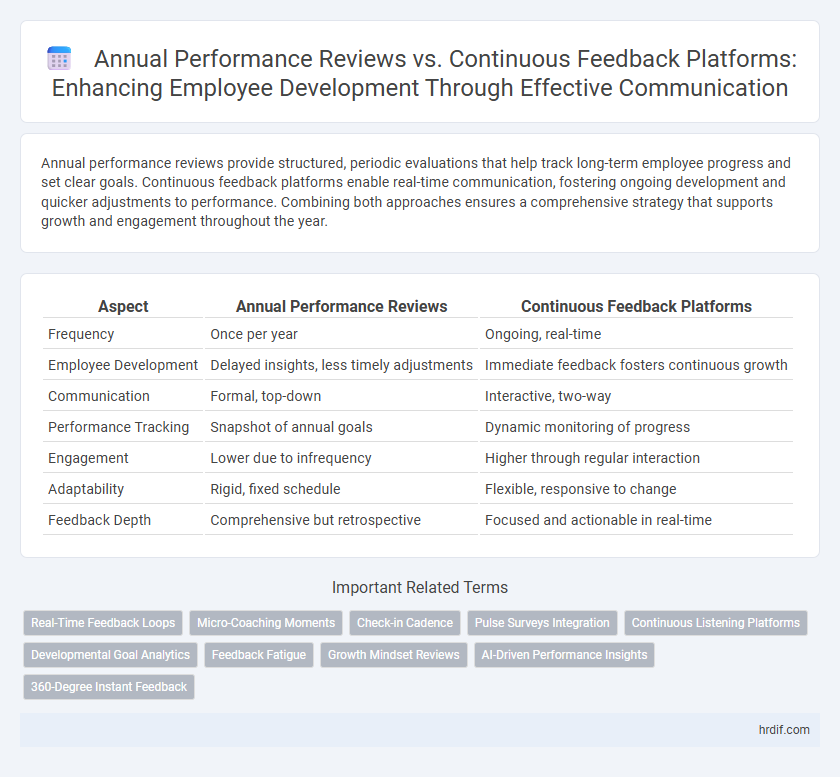 Annual Performance Reviews vs. Continuous Feedback Platforms: Enhancing Employee Development Through Effective Communication

Annual performance reviews provide structured, periodic evaluations that help track long-term employee progress and set clear goals. Continuous feedback platforms enable real-time communication, fostering ongoing development and quicker adjustments to performance. Combining both approaches ensures a comprehensive strategy that supports growth and engagement throughout the year.

| Aspect | Annual Performance Reviews | Continuous Feedback Platforms |
|---|---|---|
| Frequency | Once per year | Ongoing, real-time |
| Employee Development | Delayed insights, less timely adjustments | Immediate feedback fosters continuous growth |
| Communication | Formal, top-down | Interactive, two-way |
| Performance Tracking | Snapshot of annual goals | Dynamic monitoring of progress |
| Engagement | Lower due to infrequency | Higher through regular interaction |
| Adaptability | Rigid, fixed schedule | Flexible, responsive to change |
| Feedback Depth | Comprehensive but retrospective | Focused and actionable in real-time |

Important Related Terms

Real-Time Feedback Loops
Micro-Coaching Moments
Check-in Cadence
Pulse Surveys Integration
Continuous Listening Platforms
Developmental Goal Analytics
Feedback Fatigue
Growth Mindset Reviews
AI-Driven Performance Insights
360-Degree Instant Feedback

hrdif.com