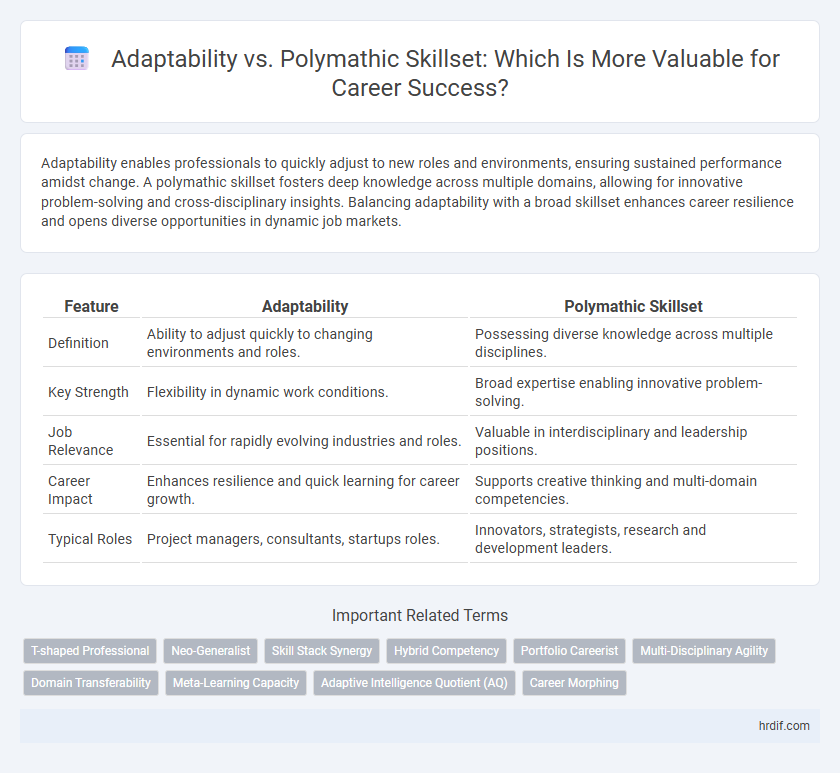 Adaptability vs. Polymathic Skillset: Which Is More Valuable for Career Success?

Adaptability enables professionals to quickly adjust to new roles and environments, ensuring sustained performance amidst change. A polymathic skillset fosters deep knowledge across multiple domains, allowing for innovative problem-solving and cross-disciplinary insights. Balancing adaptability with a broad skillset enhances career resilience and opens diverse opportunities in dynamic job markets.

| Feature | Adaptability | Polymathic Skillset |
|---|---|---|
| Definition | Ability to adjust quickly to changing environments and roles. | Possessing diverse knowledge across multiple disciplines. |
| Key Strength | Flexibility in dynamic work conditions. | Broad expertise enabling innovative problem-solving. |
| Job Relevance | Essential for rapidly evolving industries and roles. | Valuable in interdisciplinary and leadership positions. |
| Career Impact | Enhances resilience and quick learning for career growth. | Supports creative thinking and multi-domain competencies. |
| Typical Roles | Project managers, consultants, startups roles. | Innovators, strategists, research and development leaders. |

Important Related Terms

T-shaped Professional
Neo-Generalist
Skill Stack Synergy
Hybrid Competency
Portfolio Careerist
Multi-Disciplinary Agility
Domain Transferability
Meta-Learning Capacity
Adaptive Intelligence Quotient (AQ)
Career Morphing

hrdif.com