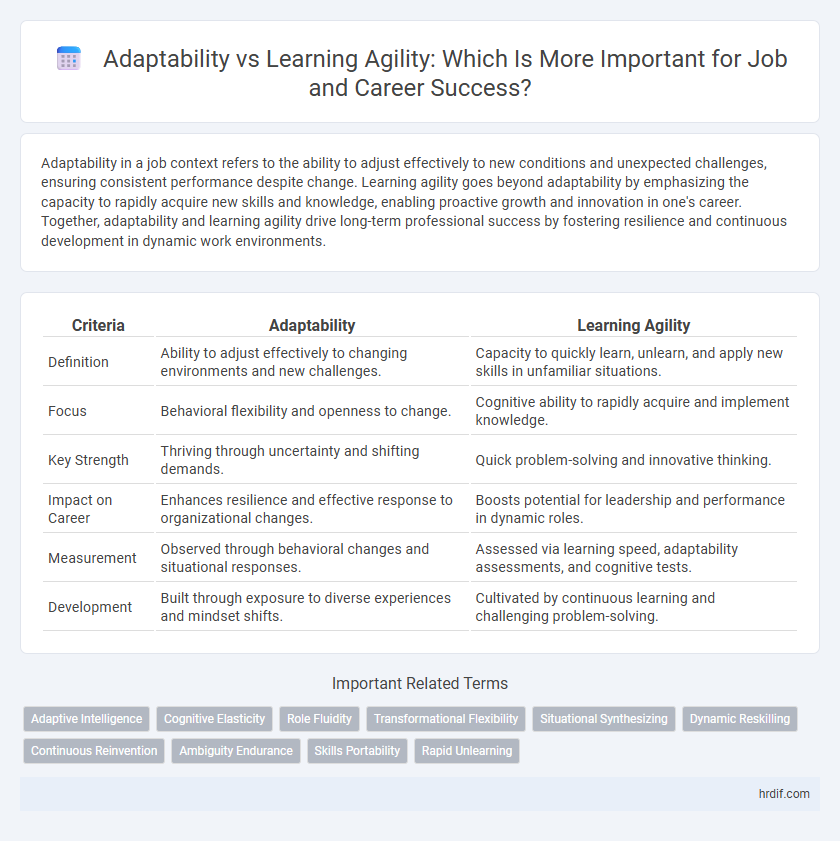 Adaptability vs Learning Agility: Which Is More Important for Job and Career Success?

Adaptability in a job context refers to the ability to adjust effectively to new conditions and unexpected challenges, ensuring consistent performance despite change. Learning agility goes beyond adaptability by emphasizing the capacity to rapidly acquire new skills and knowledge, enabling proactive growth and innovation in one's career. Together, adaptability and learning agility drive long-term professional success by fostering resilience and continuous development in dynamic work environments.

| Criteria | Adaptability | Learning Agility |
|---|---|---|
| Definition | Ability to adjust effectively to changing environments and new challenges. | Capacity to quickly learn, unlearn, and apply new skills in unfamiliar situations. |
| Focus | Behavioral flexibility and openness to change. | Cognitive ability to rapidly acquire and implement knowledge. |
| Key Strength | Thriving through uncertainty and shifting demands. | Quick problem-solving and innovative thinking. |
| Impact on Career | Enhances resilience and effective response to organizational changes. | Boosts potential for leadership and performance in dynamic roles. |
| Measurement | Observed through behavioral changes and situational responses. | Assessed via learning speed, adaptability assessments, and cognitive tests. |
| Development | Built through exposure to diverse experiences and mindset shifts. | Cultivated by continuous learning and challenging problem-solving. |

Important Related Terms

Adaptive Intelligence
Cognitive Elasticity
Role Fluidity
Transformational Flexibility
Situational Synthesizing
Dynamic Reskilling
Continuous Reinvention
Ambiguity Endurance
Skills Portability
Rapid Unlearning

hrdif.com