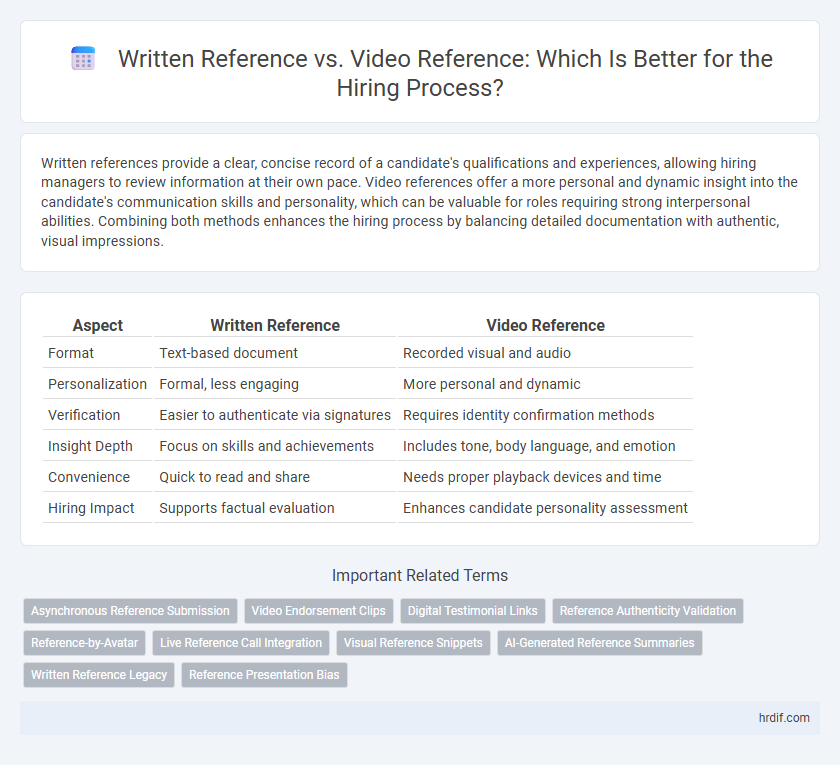 Written Reference vs. Video Reference: Which Is Better for the Hiring Process?

Written references provide a clear, concise record of a candidate's qualifications and experiences, allowing hiring managers to review information at their own pace. Video references offer a more personal and dynamic insight into the candidate's communication skills and personality, which can be valuable for roles requiring strong interpersonal abilities. Combining both methods enhances the hiring process by balancing detailed documentation with authentic, visual impressions.

| Aspect | Written Reference | Video Reference |
|---|---|---|
| Format | Text-based document | Recorded visual and audio |
| Personalization | Formal, less engaging | More personal and dynamic |
| Verification | Easier to authenticate via signatures | Requires identity confirmation methods |
| Insight Depth | Focus on skills and achievements | Includes tone, body language, and emotion |
| Convenience | Quick to read and share | Needs proper playback devices and time |
| Hiring Impact | Supports factual evaluation | Enhances candidate personality assessment |

Important Related Terms

Asynchronous Reference Submission
Video Endorsement Clips
Digital Testimonial Links
Reference Authenticity Validation
Reference-by-Avatar
Live Reference Call Integration
Visual Reference Snippets
AI-Generated Reference Summaries
Written Reference Legacy
Reference Presentation Bias

hrdif.com