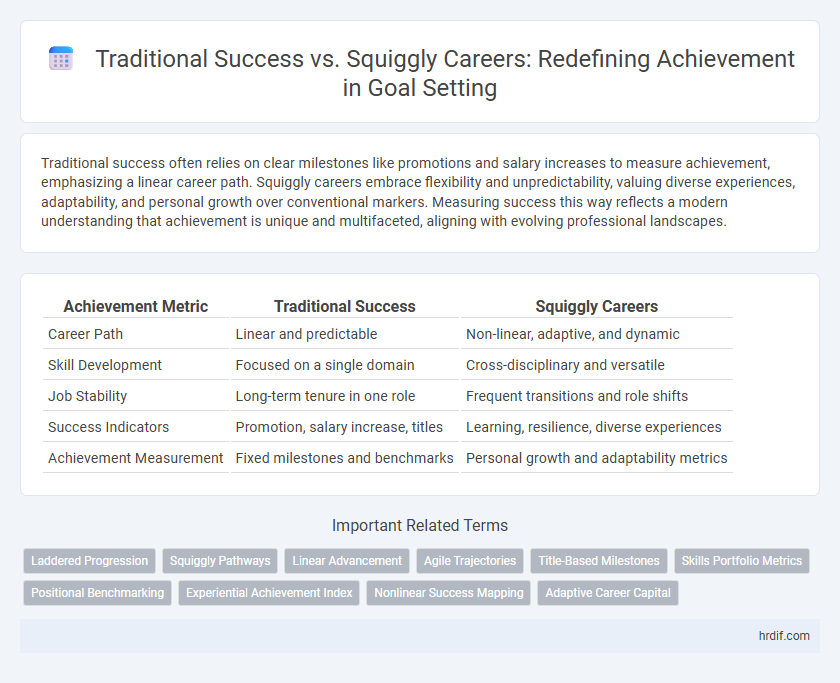 Traditional Success vs. Squiggly Careers: Redefining Achievement in Goal Setting

Traditional success often relies on clear milestones like promotions and salary increases to measure achievement, emphasizing a linear career path. Squiggly careers embrace flexibility and unpredictability, valuing diverse experiences, adaptability, and personal growth over conventional markers. Measuring success this way reflects a modern understanding that achievement is unique and multifaceted, aligning with evolving professional landscapes.

| Achievement Metric | Traditional Success | Squiggly Careers |
|---|---|---|
| Career Path | Linear and predictable | Non-linear, adaptive, and dynamic |
| Skill Development | Focused on a single domain | Cross-disciplinary and versatile |
| Job Stability | Long-term tenure in one role | Frequent transitions and role shifts |
| Success Indicators | Promotion, salary increase, titles | Learning, resilience, diverse experiences |
| Achievement Measurement | Fixed milestones and benchmarks | Personal growth and adaptability metrics |

Important Related Terms

Laddered Progression
Squiggly Pathways
Linear Advancement
Agile Trajectories
Title-Based Milestones
Skills Portfolio Metrics
Positional Benchmarking
Experiential Achievement Index
Nonlinear Success Mapping
Adaptive Career Capital

hrdif.com