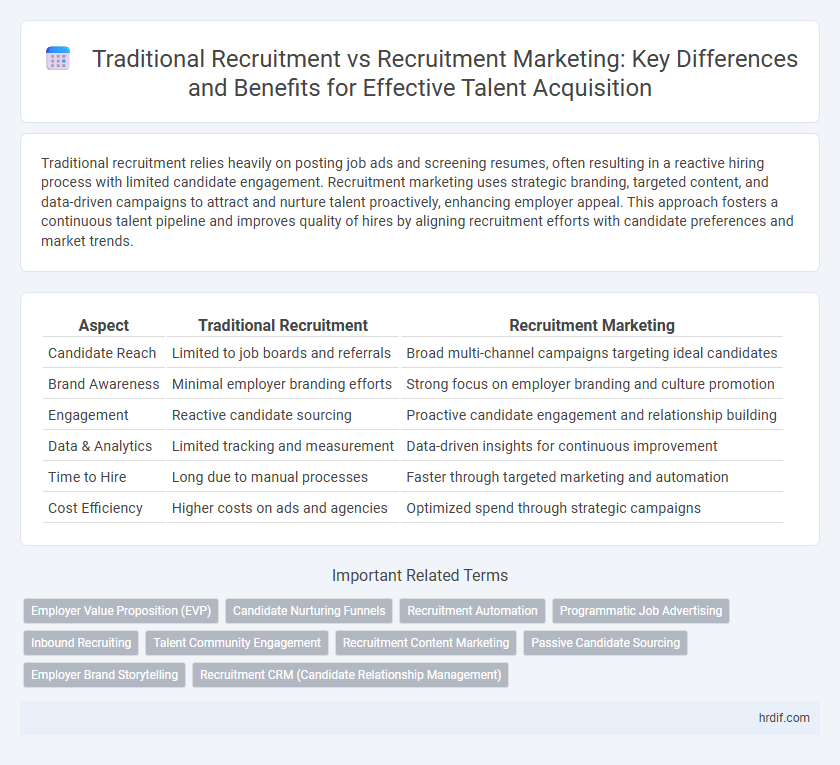 Traditional Recruitment vs Recruitment Marketing: Key Differences and Benefits for Effective Talent Acquisition

Traditional recruitment relies heavily on posting job ads and screening resumes, often resulting in a reactive hiring process with limited candidate engagement. Recruitment marketing uses strategic branding, targeted content, and data-driven campaigns to attract and nurture talent proactively, enhancing employer appeal. This approach fosters a continuous talent pipeline and improves quality of hires by aligning recruitment efforts with candidate preferences and market trends.

| Aspect | Traditional Recruitment | Recruitment Marketing |
|---|---|---|
| Candidate Reach | Limited to job boards and referrals | Broad multi-channel campaigns targeting ideal candidates |
| Brand Awareness | Minimal employer branding efforts | Strong focus on employer branding and culture promotion |
| Engagement | Reactive candidate sourcing | Proactive candidate engagement and relationship building |
| Data & Analytics | Limited tracking and measurement | Data-driven insights for continuous improvement |
| Time to Hire | Long due to manual processes | Faster through targeted marketing and automation |
| Cost Efficiency | Higher costs on ads and agencies | Optimized spend through strategic campaigns |

Important Related Terms

Employer Value Proposition (EVP)
Candidate Nurturing Funnels
Recruitment Automation
Programmatic Job Advertising
Inbound Recruiting
Talent Community Engagement
Recruitment Content Marketing
Passive Candidate Sourcing
Employer Brand Storytelling
Recruitment CRM (Candidate Relationship Management)

hrdif.com