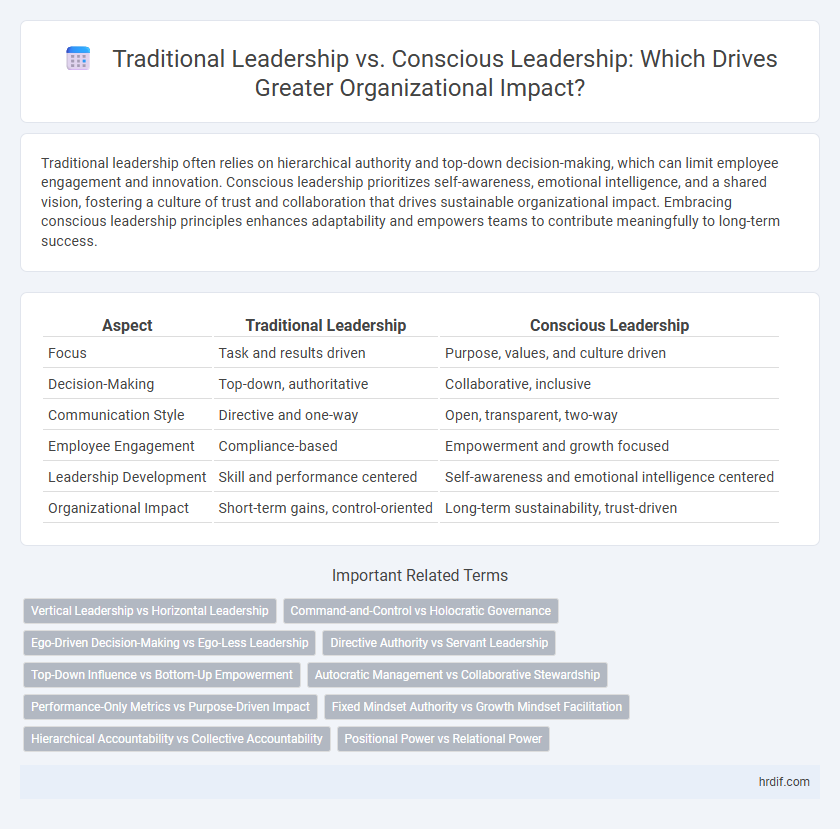 Traditional Leadership vs. Conscious Leadership: Which Drives Greater Organizational Impact?

Traditional leadership often relies on hierarchical authority and top-down decision-making, which can limit employee engagement and innovation. Conscious leadership prioritizes self-awareness, emotional intelligence, and a shared vision, fostering a culture of trust and collaboration that drives sustainable organizational impact. Embracing conscious leadership principles enhances adaptability and empowers teams to contribute meaningfully to long-term success.

| Aspect | Traditional Leadership | Conscious Leadership |
|---|---|---|
| Focus | Task and results driven | Purpose, values, and culture driven |
| Decision-Making | Top-down, authoritative | Collaborative, inclusive |
| Communication Style | Directive and one-way | Open, transparent, two-way |
| Employee Engagement | Compliance-based | Empowerment and growth focused |
| Leadership Development | Skill and performance centered | Self-awareness and emotional intelligence centered |
| Organizational Impact | Short-term gains, control-oriented | Long-term sustainability, trust-driven |

Important Related Terms

Vertical Leadership vs Horizontal Leadership
Command-and-Control vs Holocratic Governance
Ego-Driven Decision-Making vs Ego-Less Leadership
Directive Authority vs Servant Leadership
Top-Down Influence vs Bottom-Up Empowerment
Autocratic Management vs Collaborative Stewardship
Performance-Only Metrics vs Purpose-Driven Impact
Fixed Mindset Authority vs Growth Mindset Facilitation
Hierarchical Accountability vs Collective Accountability
Positional Power vs Relational Power

hrdif.com