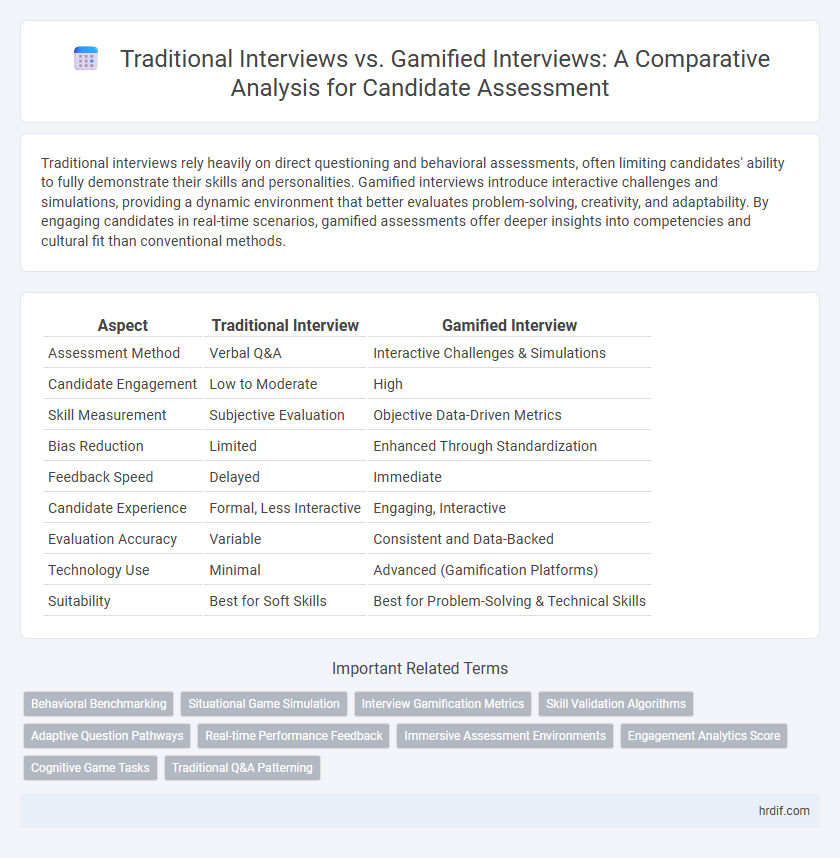 Traditional Interviews vs. Gamified Interviews: A Comparative Analysis for Candidate Assessment

Traditional interviews rely heavily on direct questioning and behavioral assessments, often limiting candidates' ability to fully demonstrate their skills and personalities. Gamified interviews introduce interactive challenges and simulations, providing a dynamic environment that better evaluates problem-solving, creativity, and adaptability. By engaging candidates in real-time scenarios, gamified assessments offer deeper insights into competencies and cultural fit than conventional methods.

| Aspect | Traditional Interview | Gamified Interview |
|---|---|---|
| Assessment Method | Verbal Q&A | Interactive Challenges & Simulations |
| Candidate Engagement | Low to Moderate | High |
| Skill Measurement | Subjective Evaluation | Objective Data-Driven Metrics |
| Bias Reduction | Limited | Enhanced Through Standardization |
| Feedback Speed | Delayed | Immediate |
| Candidate Experience | Formal, Less Interactive | Engaging, Interactive |
| Evaluation Accuracy | Variable | Consistent and Data-Backed |
| Technology Use | Minimal | Advanced (Gamification Platforms) |
| Suitability | Best for Soft Skills | Best for Problem-Solving & Technical Skills |

Important Related Terms

Behavioral Benchmarking
Situational Game Simulation
Interview Gamification Metrics
Skill Validation Algorithms
Adaptive Question Pathways
Real-time Performance Feedback
Immersive Assessment Environments
Engagement Analytics Score
Cognitive Game Tasks
Traditional Q&A Patterning

hrdif.com