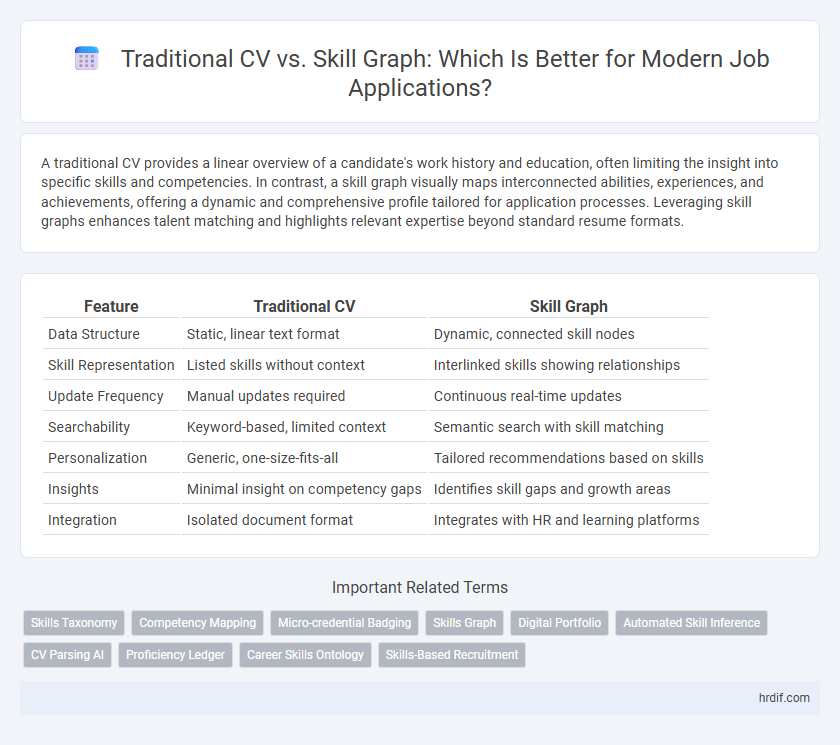 Traditional CV vs. Skill Graph: Which Is Better for Modern Job Applications?

A traditional CV provides a linear overview of a candidate's work history and education, often limiting the insight into specific skills and competencies. In contrast, a skill graph visually maps interconnected abilities, experiences, and achievements, offering a dynamic and comprehensive profile tailored for application processes. Leveraging skill graphs enhances talent matching and highlights relevant expertise beyond standard resume formats.

| Feature | Traditional CV | Skill Graph |
|---|---|---|
| Data Structure | Static, linear text format | Dynamic, connected skill nodes |
| Skill Representation | Listed skills without context | Interlinked skills showing relationships |
| Update Frequency | Manual updates required | Continuous real-time updates |
| Searchability | Keyword-based, limited context | Semantic search with skill matching |
| Personalization | Generic, one-size-fits-all | Tailored recommendations based on skills |
| Insights | Minimal insight on competency gaps | Identifies skill gaps and growth areas |
| Integration | Isolated document format | Integrates with HR and learning platforms |

Important Related Terms

Skills Taxonomy
Competency Mapping
Micro-credential Badging
Skills Graph
Digital Portfolio
Automated Skill Inference
CV Parsing AI
Proficiency Ledger
Career Skills Ontology
Skills-Based Recruitment

hrdif.com