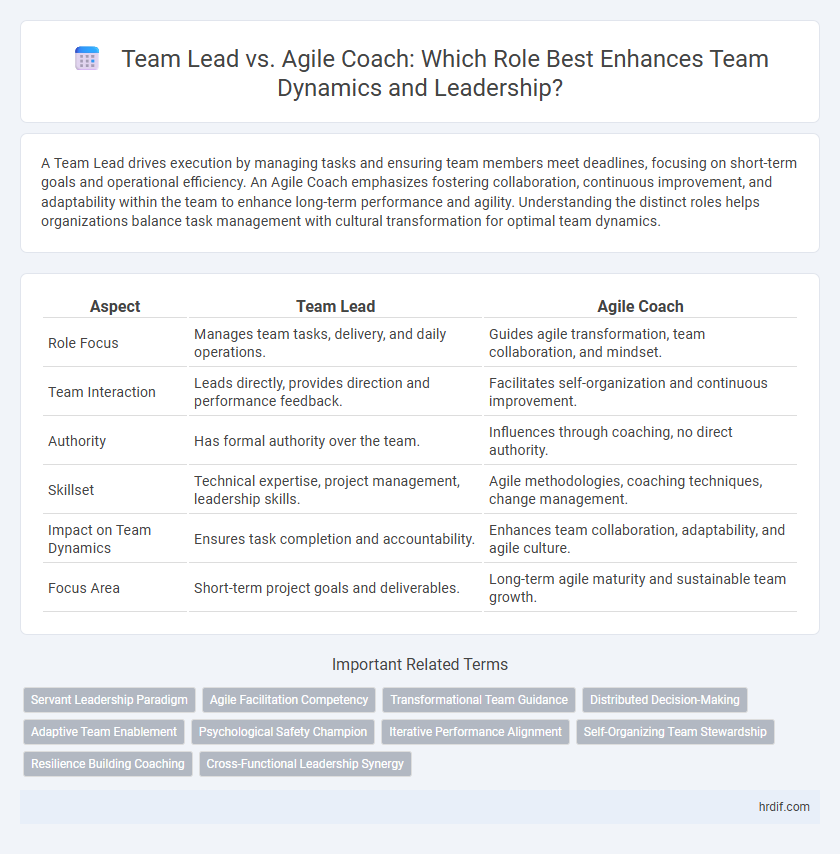 Team Lead vs. Agile Coach: Which Role Best Enhances Team Dynamics and Leadership?

A Team Lead drives execution by managing tasks and ensuring team members meet deadlines, focusing on short-term goals and operational efficiency. An Agile Coach emphasizes fostering collaboration, continuous improvement, and adaptability within the team to enhance long-term performance and agility. Understanding the distinct roles helps organizations balance task management with cultural transformation for optimal team dynamics.

| Aspect | Team Lead | Agile Coach |
|---|---|---|
| Role Focus | Manages team tasks, delivery, and daily operations. | Guides agile transformation, team collaboration, and mindset. |
| Team Interaction | Leads directly, provides direction and performance feedback. | Facilitates self-organization and continuous improvement. |
| Authority | Has formal authority over the team. | Influences through coaching, no direct authority. |
| Skillset | Technical expertise, project management, leadership skills. | Agile methodologies, coaching techniques, change management. |
| Impact on Team Dynamics | Ensures task completion and accountability. | Enhances team collaboration, adaptability, and agile culture. |
| Focus Area | Short-term project goals and deliverables. | Long-term agile maturity and sustainable team growth. |

Important Related Terms

Servant Leadership Paradigm
Agile Facilitation Competency
Transformational Team Guidance
Distributed Decision-Making
Adaptive Team Enablement
Psychological Safety Champion
Iterative Performance Alignment
Self-Organizing Team Stewardship
Resilience Building Coaching
Cross-Functional Leadership Synergy

hrdif.com