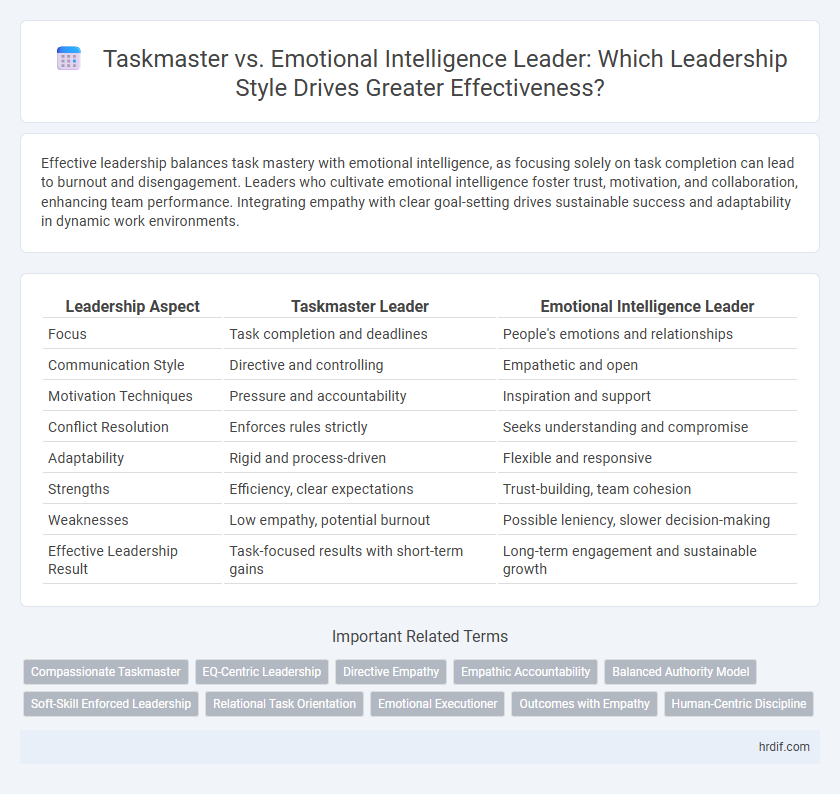 Taskmaster vs. Emotional Intelligence Leader: Which Leadership Style Drives Greater Effectiveness?

Effective leadership balances task mastery with emotional intelligence, as focusing solely on task completion can lead to burnout and disengagement. Leaders who cultivate emotional intelligence foster trust, motivation, and collaboration, enhancing team performance. Integrating empathy with clear goal-setting drives sustainable success and adaptability in dynamic work environments.

| Leadership Aspect | Taskmaster Leader | Emotional Intelligence Leader |
|---|---|---|
| Focus | Task completion and deadlines | People's emotions and relationships |
| Communication Style | Directive and controlling | Empathetic and open |
| Motivation Techniques | Pressure and accountability | Inspiration and support |
| Conflict Resolution | Enforces rules strictly | Seeks understanding and compromise |
| Adaptability | Rigid and process-driven | Flexible and responsive |
| Strengths | Efficiency, clear expectations | Trust-building, team cohesion |
| Weaknesses | Low empathy, potential burnout | Possible leniency, slower decision-making |
| Effective Leadership Result | Task-focused results with short-term gains | Long-term engagement and sustainable growth |

Important Related Terms

Compassionate Taskmaster
EQ-Centric Leadership
Directive Empathy
Empathic Accountability
Balanced Authority Model
Soft-Skill Enforced Leadership
Relational Task Orientation
Emotional Executioner
Outcomes with Empathy
Human-Centric Discipline

hrdif.com