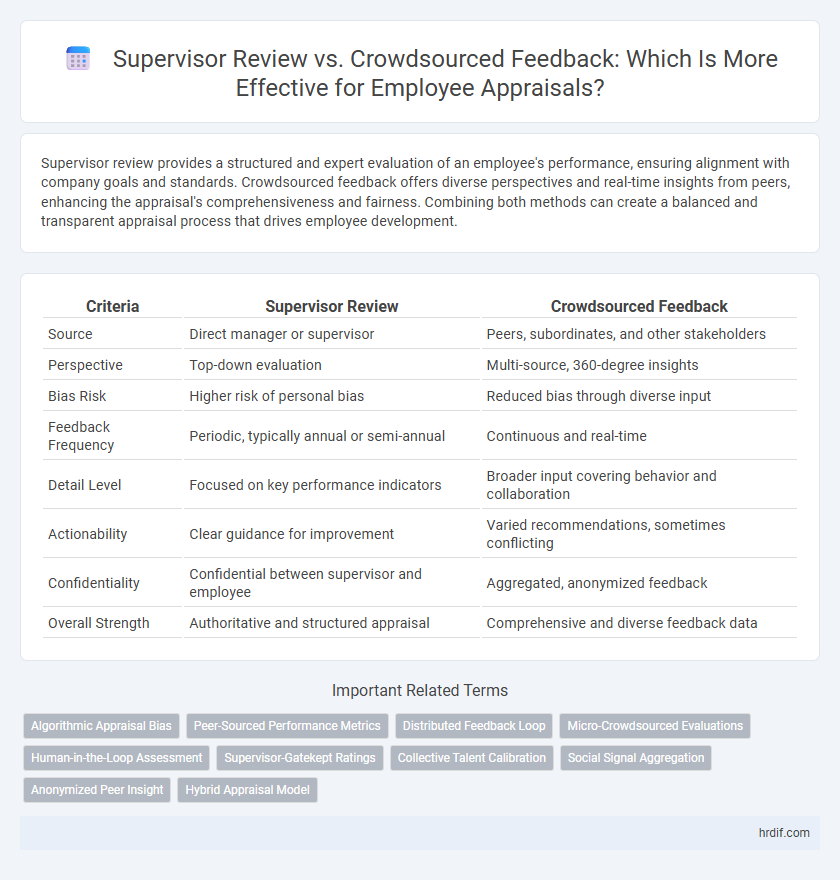 Supervisor Review vs. Crowdsourced Feedback: Which Is More Effective for Employee Appraisals?

Supervisor review provides a structured and expert evaluation of an employee's performance, ensuring alignment with company goals and standards. Crowdsourced feedback offers diverse perspectives and real-time insights from peers, enhancing the appraisal's comprehensiveness and fairness. Combining both methods can create a balanced and transparent appraisal process that drives employee development.

| Criteria | Supervisor Review | Crowdsourced Feedback |
|---|---|---|
| Source | Direct manager or supervisor | Peers, subordinates, and other stakeholders |
| Perspective | Top-down evaluation | Multi-source, 360-degree insights |
| Bias Risk | Higher risk of personal bias | Reduced bias through diverse input |
| Feedback Frequency | Periodic, typically annual or semi-annual | Continuous and real-time |
| Detail Level | Focused on key performance indicators | Broader input covering behavior and collaboration |
| Actionability | Clear guidance for improvement | Varied recommendations, sometimes conflicting |
| Confidentiality | Confidential between supervisor and employee | Aggregated, anonymized feedback |
| Overall Strength | Authoritative and structured appraisal | Comprehensive and diverse feedback data |

Important Related Terms

Algorithmic Appraisal Bias
Peer-Sourced Performance Metrics
Distributed Feedback Loop
Micro-Crowdsourced Evaluations
Human-in-the-Loop Assessment
Supervisor-Gatekept Ratings
Collective Talent Calibration
Social Signal Aggregation
Anonymized Peer Insight
Hybrid Appraisal Model

hrdif.com