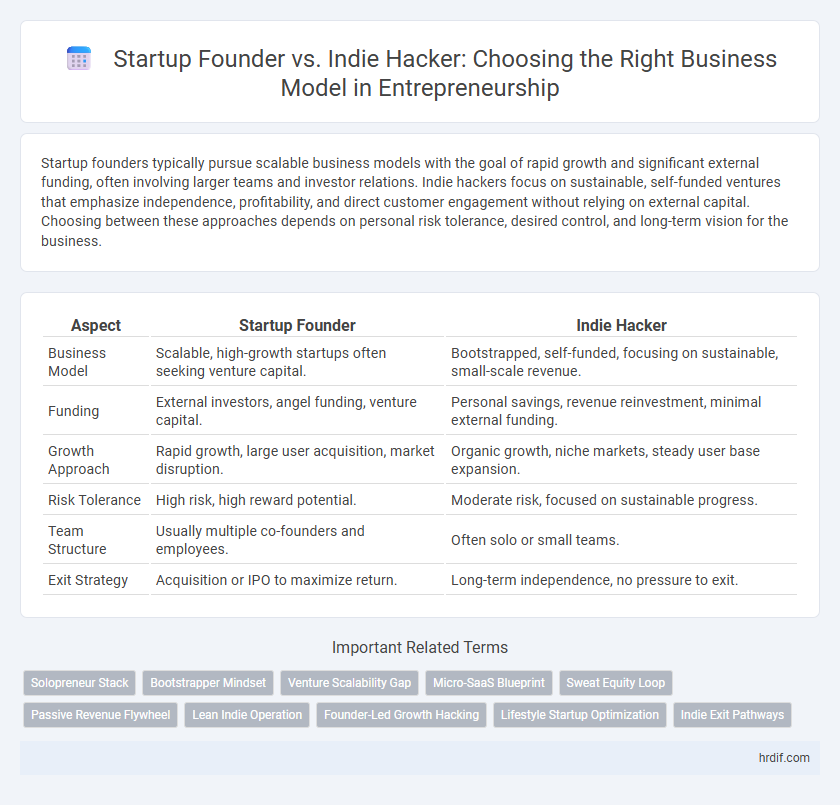 Startup Founder vs. Indie Hacker: Choosing the Right Business Model in Entrepreneurship

Startup founders typically pursue scalable business models with the goal of rapid growth and significant external funding, often involving larger teams and investor relations. Indie hackers focus on sustainable, self-funded ventures that emphasize independence, profitability, and direct customer engagement without relying on external capital. Choosing between these approaches depends on personal risk tolerance, desired control, and long-term vision for the business.

| Aspect | Startup Founder | Indie Hacker |
|---|---|---|
| Business Model | Scalable, high-growth startups often seeking venture capital. | Bootstrapped, self-funded, focusing on sustainable, small-scale revenue. |
| Funding | External investors, angel funding, venture capital. | Personal savings, revenue reinvestment, minimal external funding. |
| Growth Approach | Rapid growth, large user acquisition, market disruption. | Organic growth, niche markets, steady user base expansion. |
| Risk Tolerance | High risk, high reward potential. | Moderate risk, focused on sustainable progress. |
| Team Structure | Usually multiple co-founders and employees. | Often solo or small teams. |
| Exit Strategy | Acquisition or IPO to maximize return. | Long-term independence, no pressure to exit. |

Important Related Terms

Solopreneur Stack
Bootstrapper Mindset
Venture Scalability Gap
Micro-SaaS Blueprint
Sweat Equity Loop
Passive Revenue Flywheel
Lean Indie Operation
Founder-Led Growth Hacking
Lifestyle Startup Optimization
Indie Exit Pathways

hrdif.com