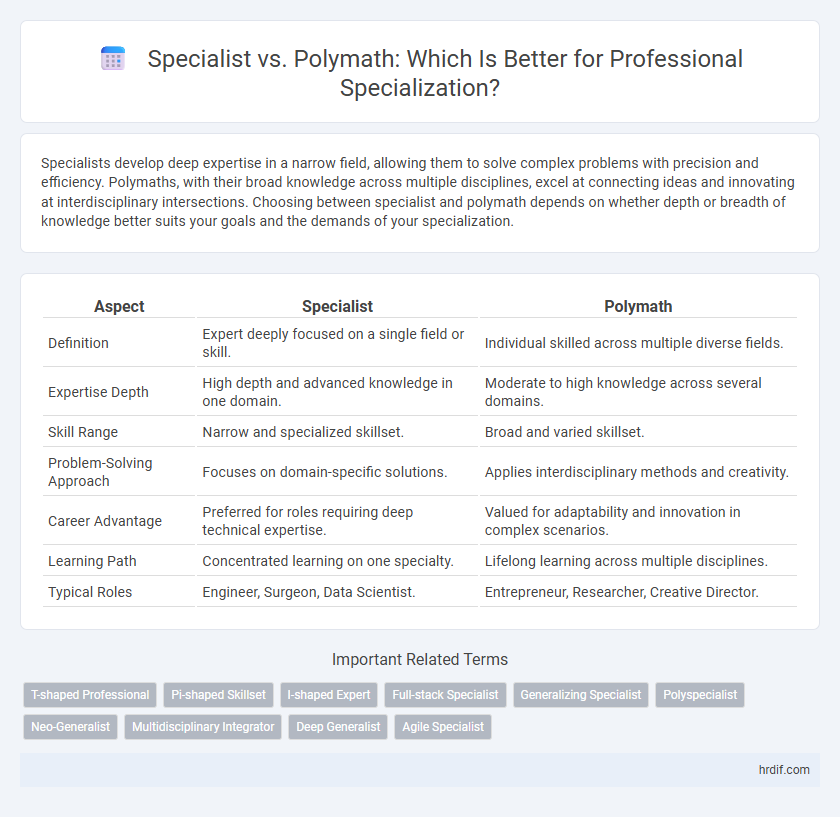 Specialist vs. Polymath: Which Is Better for Professional Specialization?

Specialists develop deep expertise in a narrow field, allowing them to solve complex problems with precision and efficiency. Polymaths, with their broad knowledge across multiple disciplines, excel at connecting ideas and innovating at interdisciplinary intersections. Choosing between specialist and polymath depends on whether depth or breadth of knowledge better suits your goals and the demands of your specialization.

| Aspect | Specialist | Polymath |
|---|---|---|
| Definition | Expert deeply focused on a single field or skill. | Individual skilled across multiple diverse fields. |
| Expertise Depth | High depth and advanced knowledge in one domain. | Moderate to high knowledge across several domains. |
| Skill Range | Narrow and specialized skillset. | Broad and varied skillset. |
| Problem-Solving Approach | Focuses on domain-specific solutions. | Applies interdisciplinary methods and creativity. |
| Career Advantage | Preferred for roles requiring deep technical expertise. | Valued for adaptability and innovation in complex scenarios. |
| Learning Path | Concentrated learning on one specialty. | Lifelong learning across multiple disciplines. |
| Typical Roles | Engineer, Surgeon, Data Scientist. | Entrepreneur, Researcher, Creative Director. |

Important Related Terms

T-shaped Professional
Pi-shaped Skillset
I-shaped Expert
Full-stack Specialist
Generalizing Specialist
Polyspecialist
Neo-Generalist
Multidisciplinary Integrator
Deep Generalist
Agile Specialist

hrdif.com