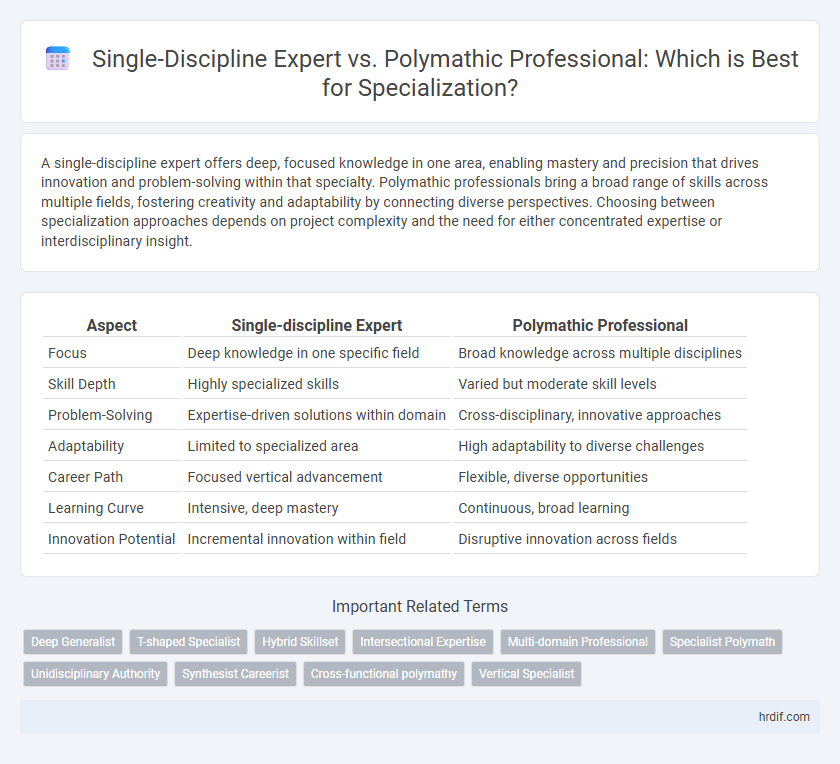 Single-Discipline Expert vs. Polymathic Professional: Which is Best for Specialization?

A single-discipline expert offers deep, focused knowledge in one area, enabling mastery and precision that drives innovation and problem-solving within that specialty. Polymathic professionals bring a broad range of skills across multiple fields, fostering creativity and adaptability by connecting diverse perspectives. Choosing between specialization approaches depends on project complexity and the need for either concentrated expertise or interdisciplinary insight.

| Aspect | Single-discipline Expert | Polymathic Professional |
|---|---|---|
| Focus | Deep knowledge in one specific field | Broad knowledge across multiple disciplines |
| Skill Depth | Highly specialized skills | Varied but moderate skill levels |
| Problem-Solving | Expertise-driven solutions within domain | Cross-disciplinary, innovative approaches |
| Adaptability | Limited to specialized area | High adaptability to diverse challenges |
| Career Path | Focused vertical advancement | Flexible, diverse opportunities |
| Learning Curve | Intensive, deep mastery | Continuous, broad learning |
| Innovation Potential | Incremental innovation within field | Disruptive innovation across fields |

Important Related Terms

Deep Generalist
T-shaped Specialist
Hybrid Skillset
Intersectional Expertise
Multi-domain Professional
Specialist Polymath
Unidisciplinary Authority
Synthesist Careerist
Cross-functional polymathy
Vertical Specialist

hrdif.com