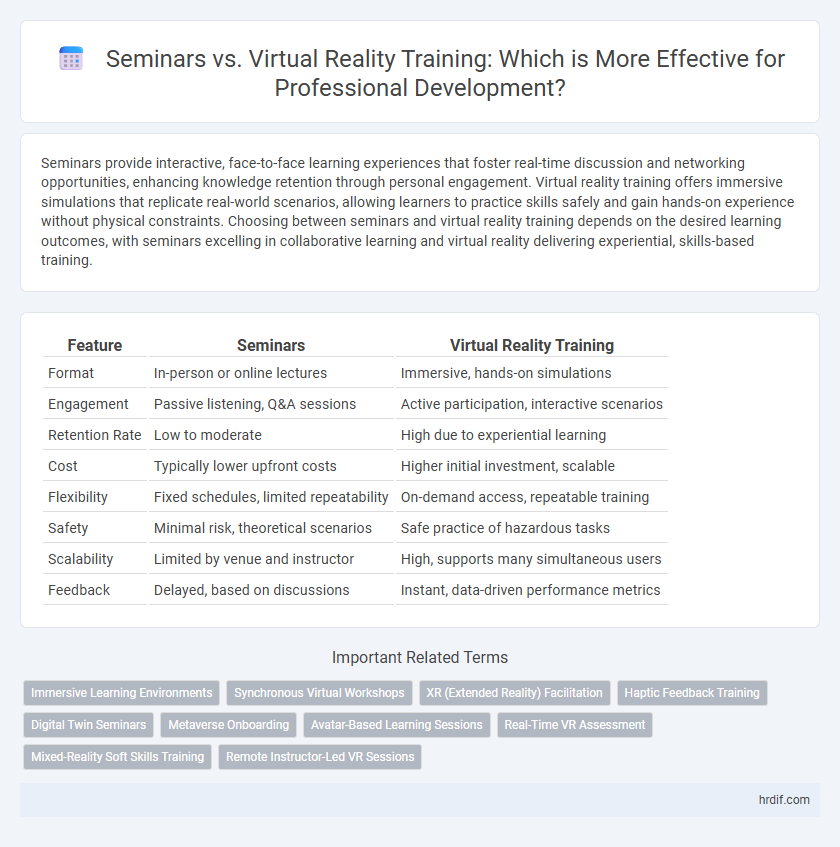 Seminars vs. Virtual Reality Training: Which is More Effective for Professional Development?

Seminars provide interactive, face-to-face learning experiences that foster real-time discussion and networking opportunities, enhancing knowledge retention through personal engagement. Virtual reality training offers immersive simulations that replicate real-world scenarios, allowing learners to practice skills safely and gain hands-on experience without physical constraints. Choosing between seminars and virtual reality training depends on the desired learning outcomes, with seminars excelling in collaborative learning and virtual reality delivering experiential, skills-based training.

| Feature | Seminars | Virtual Reality Training |
|---|---|---|
| Format | In-person or online lectures | Immersive, hands-on simulations |
| Engagement | Passive listening, Q&A sessions | Active participation, interactive scenarios |
| Retention Rate | Low to moderate | High due to experiential learning |
| Cost | Typically lower upfront costs | Higher initial investment, scalable |
| Flexibility | Fixed schedules, limited repeatability | On-demand access, repeatable training |
| Safety | Minimal risk, theoretical scenarios | Safe practice of hazardous tasks |
| Scalability | Limited by venue and instructor | High, supports many simultaneous users |
| Feedback | Delayed, based on discussions | Instant, data-driven performance metrics |

Important Related Terms

Immersive Learning Environments
Synchronous Virtual Workshops
XR (Extended Reality) Facilitation
Haptic Feedback Training
Digital Twin Seminars
Metaverse Onboarding
Avatar-Based Learning Sessions
Real-Time VR Assessment
Mixed-Reality Soft Skills Training
Remote Instructor-Led VR Sessions

hrdif.com