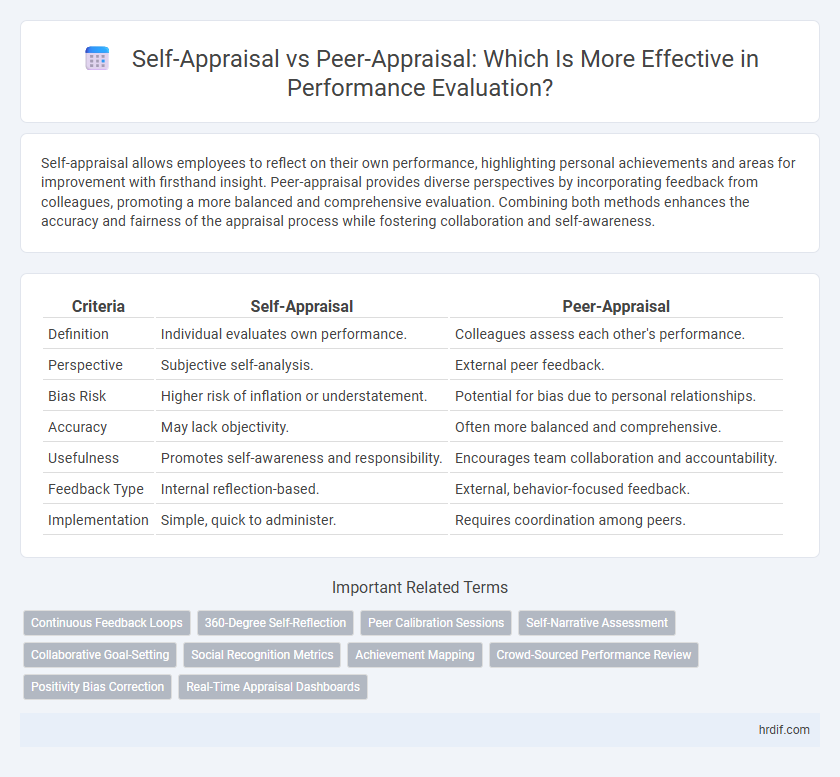 Self-Appraisal vs Peer-Appraisal: Which Is More Effective in Performance Evaluation?

Self-appraisal allows employees to reflect on their own performance, highlighting personal achievements and areas for improvement with firsthand insight. Peer-appraisal provides diverse perspectives by incorporating feedback from colleagues, promoting a more balanced and comprehensive evaluation. Combining both methods enhances the accuracy and fairness of the appraisal process while fostering collaboration and self-awareness.

| Criteria | Self-Appraisal | Peer-Appraisal |
|---|---|---|
| Definition | Individual evaluates own performance. | Colleagues assess each other's performance. |
| Perspective | Subjective self-analysis. | External peer feedback. |
| Bias Risk | Higher risk of inflation or understatement. | Potential for bias due to personal relationships. |
| Accuracy | May lack objectivity. | Often more balanced and comprehensive. |
| Usefulness | Promotes self-awareness and responsibility. | Encourages team collaboration and accountability. |
| Feedback Type | Internal reflection-based. | External, behavior-focused feedback. |
| Implementation | Simple, quick to administer. | Requires coordination among peers. |

Important Related Terms

Continuous Feedback Loops
360-Degree Self-Reflection
Peer Calibration Sessions
Self-Narrative Assessment
Collaborative Goal-Setting
Social Recognition Metrics
Achievement Mapping
Crowd-Sourced Performance Review
Positivity Bias Correction
Real-Time Appraisal Dashboards

hrdif.com