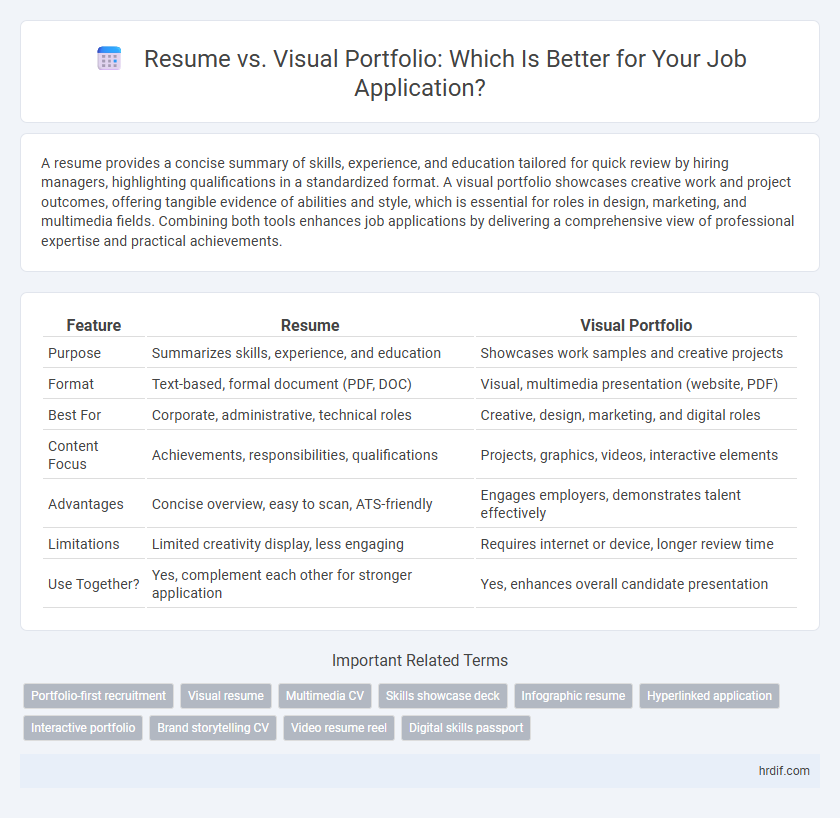 Resume vs. Visual Portfolio: Which Is Better for Your Job Application?

A resume provides a concise summary of skills, experience, and education tailored for quick review by hiring managers, highlighting qualifications in a standardized format. A visual portfolio showcases creative work and project outcomes, offering tangible evidence of abilities and style, which is essential for roles in design, marketing, and multimedia fields. Combining both tools enhances job applications by delivering a comprehensive view of professional expertise and practical achievements.

| Feature | Resume | Visual Portfolio |
|---|---|---|
| Purpose | Summarizes skills, experience, and education | Showcases work samples and creative projects |
| Format | Text-based, formal document (PDF, DOC) | Visual, multimedia presentation (website, PDF) |
| Best For | Corporate, administrative, technical roles | Creative, design, marketing, and digital roles |
| Content Focus | Achievements, responsibilities, qualifications | Projects, graphics, videos, interactive elements |
| Advantages | Concise overview, easy to scan, ATS-friendly | Engages employers, demonstrates talent effectively |
| Limitations | Limited creativity display, less engaging | Requires internet or device, longer review time |
| Use Together? | Yes, complement each other for stronger application | Yes, enhances overall candidate presentation |

Important Related Terms

Portfolio-first recruitment
Visual resume
Multimedia CV
Skills showcase deck
Infographic resume
Hyperlinked application
Interactive portfolio
Brand storytelling CV
Video resume reel
Digital skills passport

hrdif.com