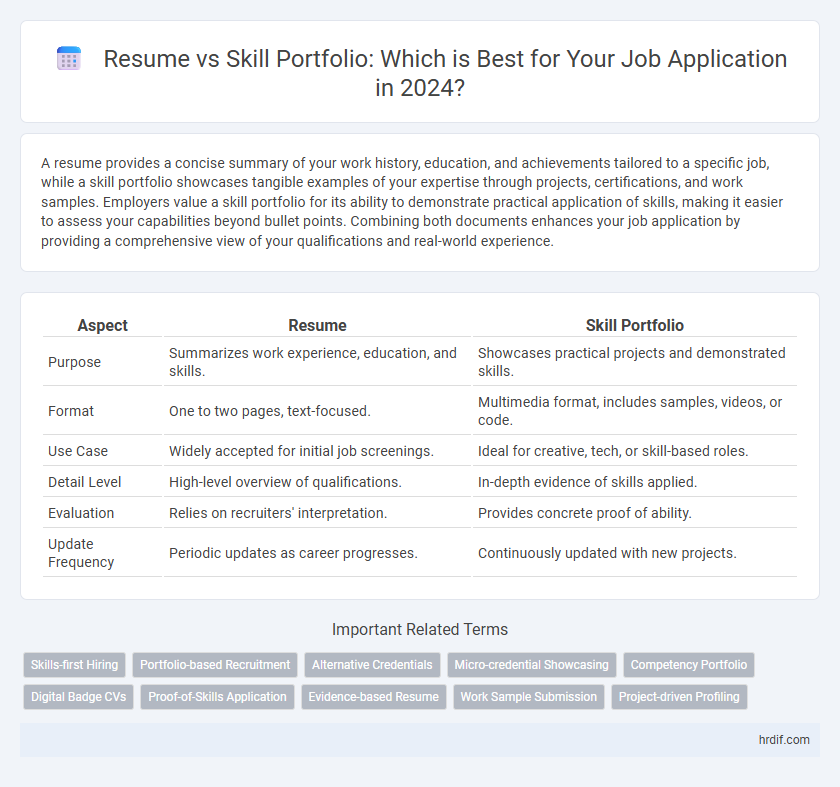 Resume vs Skill Portfolio: Which is Best for Your Job Application in 2024?

A resume provides a concise summary of your work history, education, and achievements tailored to a specific job, while a skill portfolio showcases tangible examples of your expertise through projects, certifications, and work samples. Employers value a skill portfolio for its ability to demonstrate practical application of skills, making it easier to assess your capabilities beyond bullet points. Combining both documents enhances your job application by providing a comprehensive view of your qualifications and real-world experience.

| Aspect | Resume | Skill Portfolio |
|---|---|---|
| Purpose | Summarizes work experience, education, and skills. | Showcases practical projects and demonstrated skills. |
| Format | One to two pages, text-focused. | Multimedia format, includes samples, videos, or code. |
| Use Case | Widely accepted for initial job screenings. | Ideal for creative, tech, or skill-based roles. |
| Detail Level | High-level overview of qualifications. | In-depth evidence of skills applied. |
| Evaluation | Relies on recruiters' interpretation. | Provides concrete proof of ability. |
| Update Frequency | Periodic updates as career progresses. | Continuously updated with new projects. |

Important Related Terms

Skills-first Hiring
Portfolio-based Recruitment
Alternative Credentials
Micro-credential Showcasing
Competency Portfolio
Digital Badge CVs
Proof-of-Skills Application
Evidence-based Resume
Work Sample Submission
Project-driven Profiling

hrdif.com