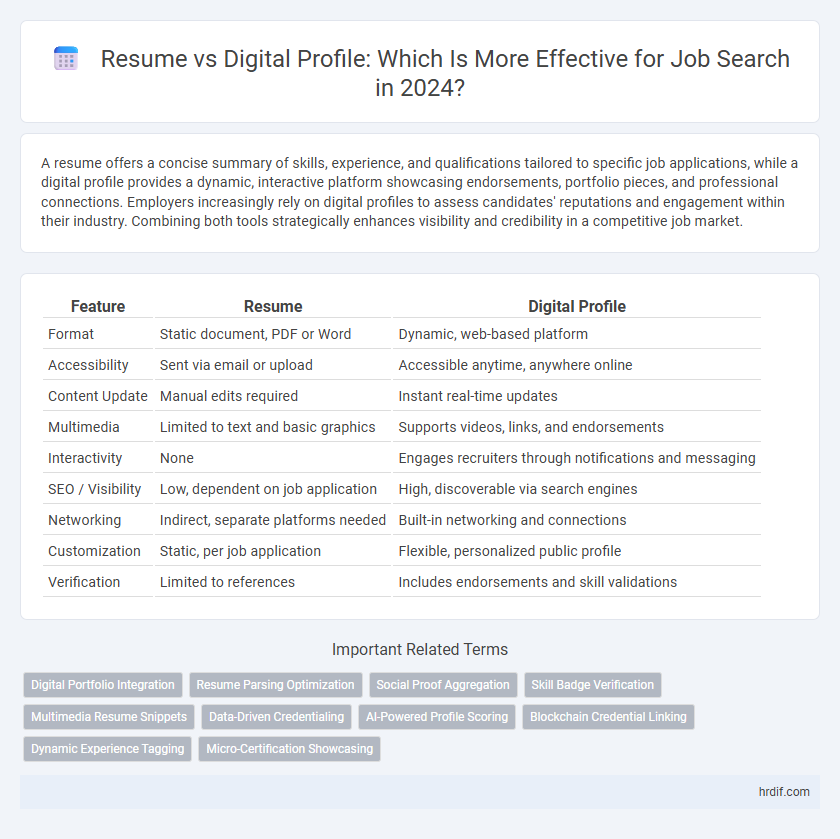 Resume vs Digital Profile: Which Is More Effective for Job Search in 2024?

A resume offers a concise summary of skills, experience, and qualifications tailored to specific job applications, while a digital profile provides a dynamic, interactive platform showcasing endorsements, portfolio pieces, and professional connections. Employers increasingly rely on digital profiles to assess candidates' reputations and engagement within their industry. Combining both tools strategically enhances visibility and credibility in a competitive job market.

| Feature | Resume | Digital Profile |
|---|---|---|
| Format | Static document, PDF or Word | Dynamic, web-based platform |
| Accessibility | Sent via email or upload | Accessible anytime, anywhere online |
| Content Update | Manual edits required | Instant real-time updates |
| Multimedia | Limited to text and basic graphics | Supports videos, links, and endorsements |
| Interactivity | None | Engages recruiters through notifications and messaging |
| SEO / Visibility | Low, dependent on job application | High, discoverable via search engines |
| Networking | Indirect, separate platforms needed | Built-in networking and connections |
| Customization | Static, per job application | Flexible, personalized public profile |
| Verification | Limited to references | Includes endorsements and skill validations |

Important Related Terms

Digital Portfolio Integration
Resume Parsing Optimization
Social Proof Aggregation
Skill Badge Verification
Multimedia Resume Snippets
Data-Driven Credentialing
AI-Powered Profile Scoring
Blockchain Credential Linking
Dynamic Experience Tagging
Micro-Certification Showcasing

hrdif.com