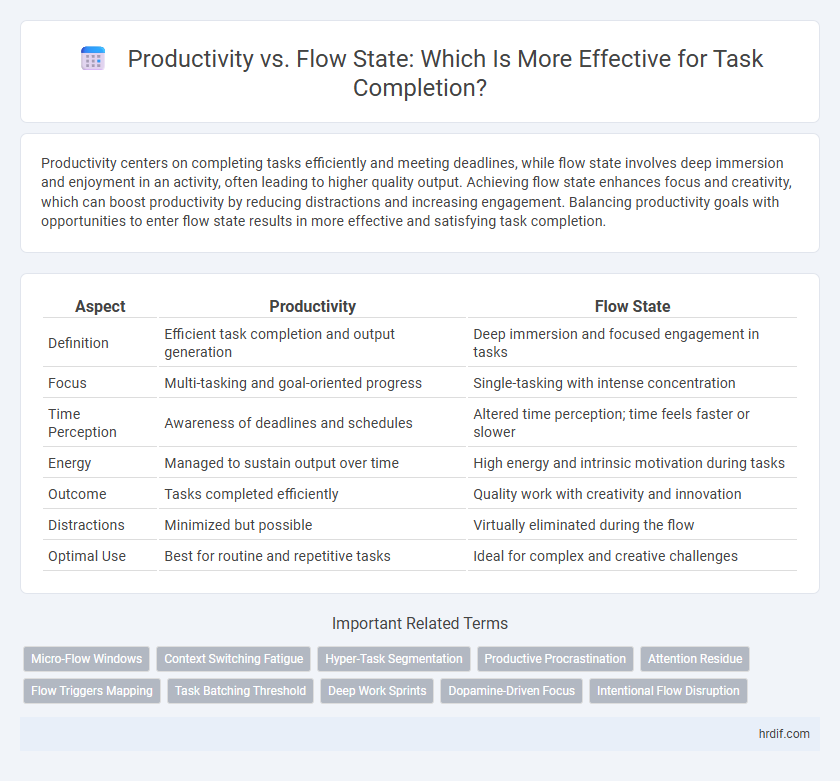 Productivity vs. Flow State: Which Is More Effective for Task Completion?

Productivity centers on completing tasks efficiently and meeting deadlines, while flow state involves deep immersion and enjoyment in an activity, often leading to higher quality output. Achieving flow state enhances focus and creativity, which can boost productivity by reducing distractions and increasing engagement. Balancing productivity goals with opportunities to enter flow state results in more effective and satisfying task completion.

| Aspect | Productivity | Flow State |
|---|---|---|
| Definition | Efficient task completion and output generation | Deep immersion and focused engagement in tasks |
| Focus | Multi-tasking and goal-oriented progress | Single-tasking with intense concentration |
| Time Perception | Awareness of deadlines and schedules | Altered time perception; time feels faster or slower |
| Energy | Managed to sustain output over time | High energy and intrinsic motivation during tasks |
| Outcome | Tasks completed efficiently | Quality work with creativity and innovation |
| Distractions | Minimized but possible | Virtually eliminated during the flow |
| Optimal Use | Best for routine and repetitive tasks | Ideal for complex and creative challenges |

Important Related Terms

Micro-Flow Windows
Context Switching Fatigue
Hyper-Task Segmentation
Productive Procrastination
Attention Residue
Flow Triggers Mapping
Task Batching Threshold
Deep Work Sprints
Dopamine-Driven Focus
Intentional Flow Disruption

hrdif.com